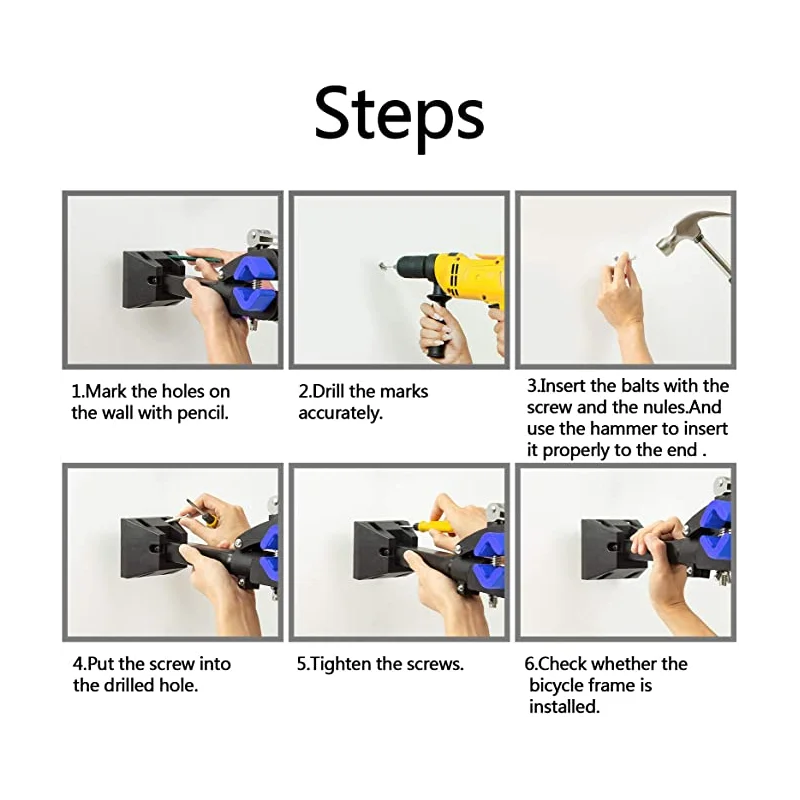 Steps

1.Mark the holes on the wall with pencil.

2.Drill the marks accurately.

3.Insert the balts with the screw and the nules.And use the hammer to insert it properly to the end .

4.Put the screw into the drilled hole.

5.Tighten the screws.

6.Check whether the bicycle frame is installed.