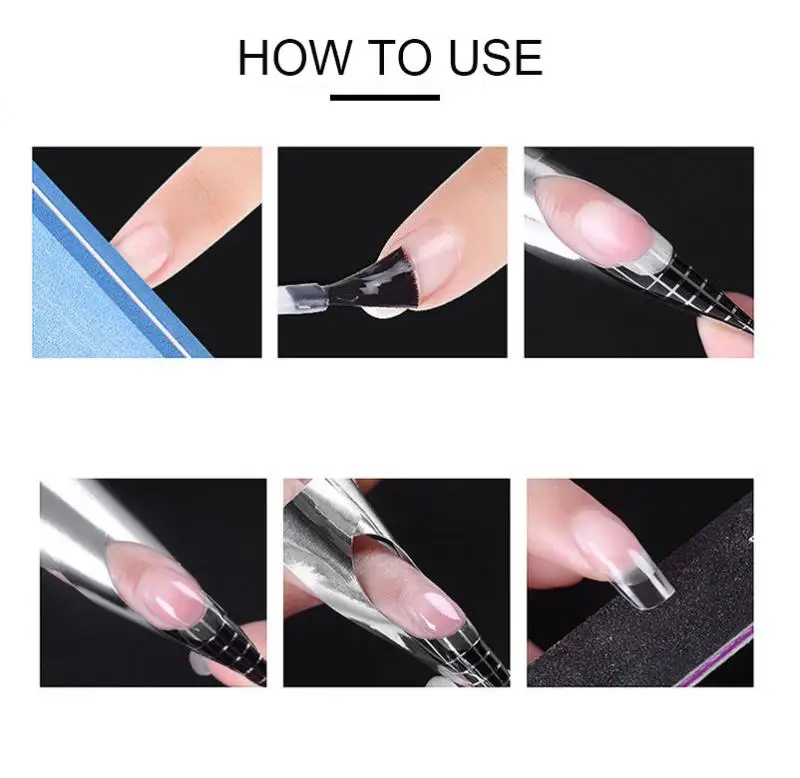 HOW TO USE