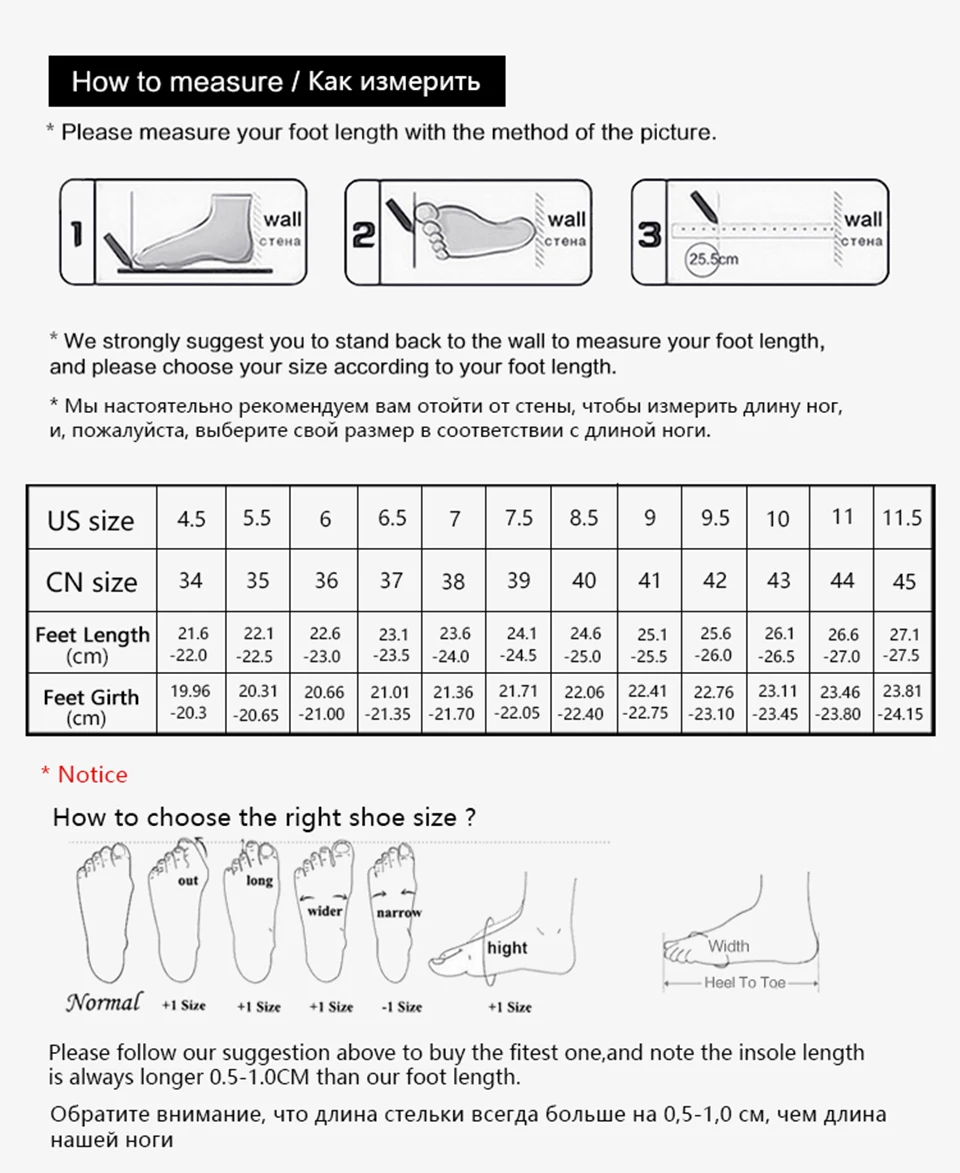 How to measure / Как измерить

* Please measure your foot length with the method of the picture.

1 wall стена

2 wall стена

3 wall стена 25.5cm

* We strongly suggest you to stand back to the wall to measure your foot length, and please choose your size according to your foot length.

* Мы настоятельно рекомендуем вам отойти от стены, чтобы измерить длину ног, и, пожалуйста, выберите свой размер в соответствии с длиной ноги.

| US size | 4.5 | 5.5 | 6 | 6.5 | 7 | 7.5 | 8.5 | 9 | 9.5 | 10 | 11 | 11.5 |
|---|---|---|---|---|---|---|---|---|---|---|---|---|
| CN size | 34 | 35 | 36 | 37 | 38 | 39 | 40 | 41 | 42 | 43 | 44 | 45 |
| Feet Length (cm) | 21.6 -22.0 | 22.1 -22.5 | 22.6 -23.0 | 23.1 -23.5 | 23.6 -24.0 | 24.1 -24.5 | 24.6 -25.0 | 25.1 -25.5 | 25.6 -26.0 | 26.1 -26.5 | 26.6 -27.0 | 27.1 -27.5 |
| Feet Girth (cm) | 19.96 -20.3 | 20.31 -20.65 | 20.66 -21.00 | 21.01 -21.35 | 21.36 -21.70 | 21.71 -22.05 | 22.06 -22.40 | 22.41 -22.75 | 22.76 -23.10 | 23.11 -23.45 | 23.46 -23.80 | 23.81 -24.15 |

* Notice

How to choose the right shoe size ?

out long wider narrow hight Width Heel To Toe

Normal +1 Size +1 Size +1 Size -1 Size +1 Size

Please follow our suggestion above to buy the fitest one,and note the insole length is always longer 0.5-1.0CM than our foot length.

Обратите внимание, что длина стельки всегда больше на 0,5-1,0 см, чем длина нашей ноги