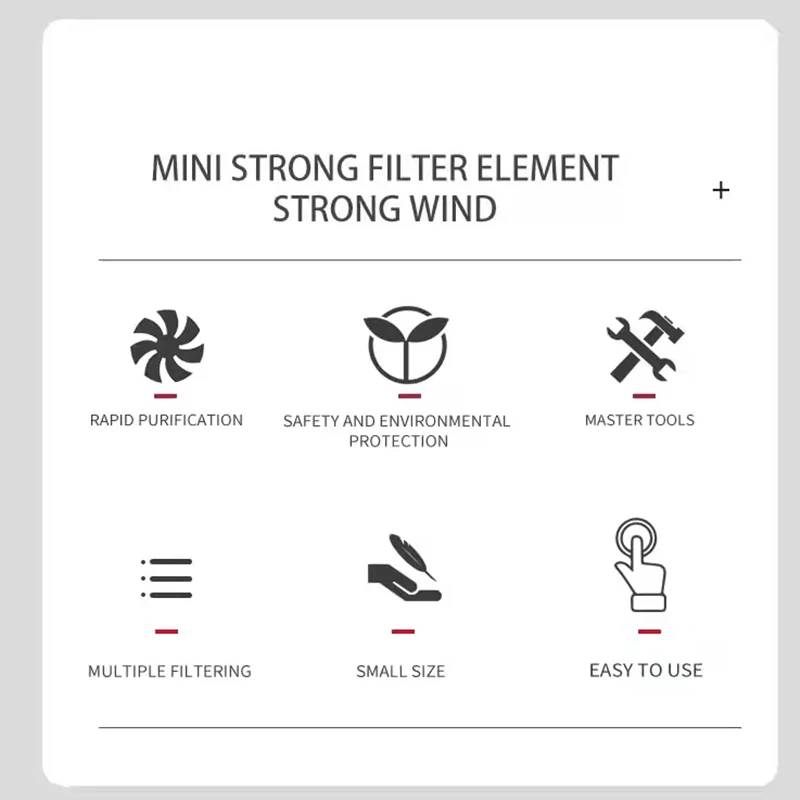 MINI STRONG FILTER ELEMENT
STRONG WIND

+

RAPID PURIFICATION

SAFETY AND ENVIRONMENTAL PROTECTION

MASTER TOOLS

MULTIPLE FILTERING

SMALL SIZE

EASY TO USE