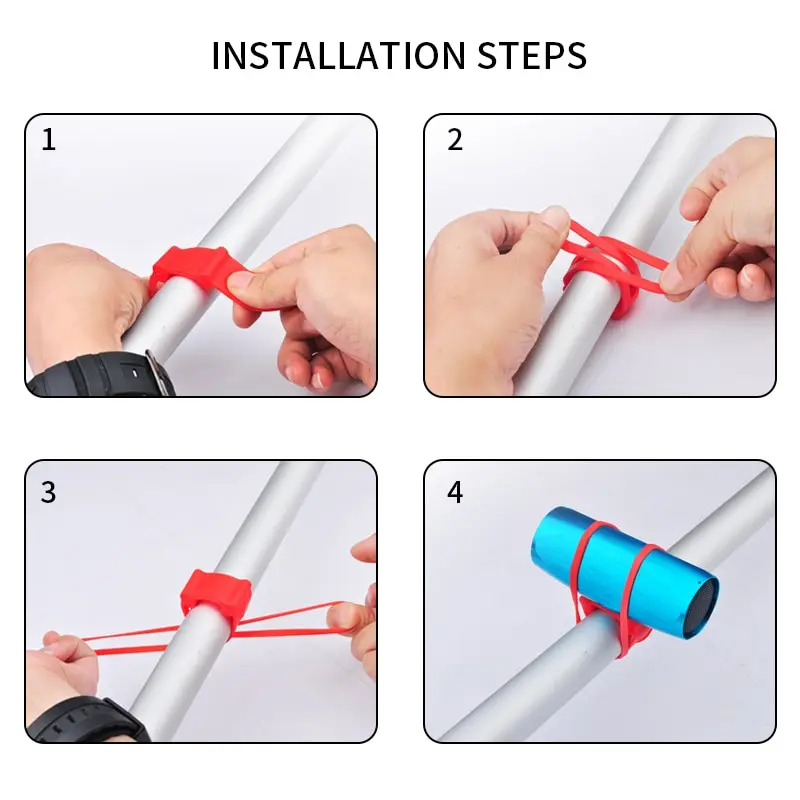 INSTALLATION STEPS

1

2

3

4