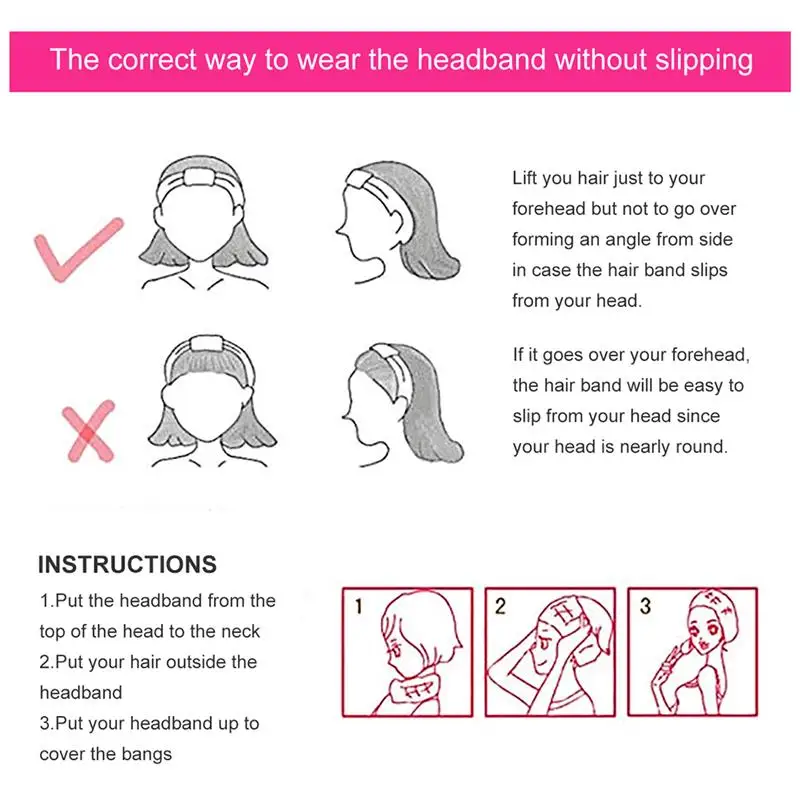 The correct way to wear the headband without slipping

Lift you hair just to your forehead but not to go over forming an angle from side in case the hair band slips from your head.

If it goes over your forehead, the hair band will be easy to slip from your head since your head is nearly round.

INSTRUCTIONS
1.Put the headband from the top of the head to the neck
2.Put your hair outside the headband
3.Put your headband up to cover the bangs

1

2

3