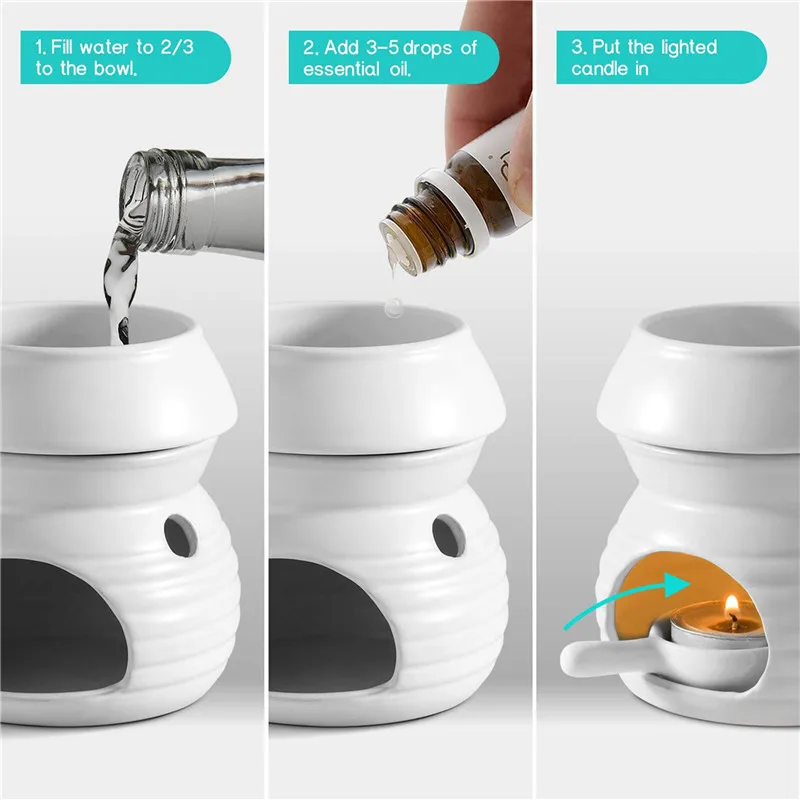 1. Fill water to 2/3 to the bowl.

2. Add 3-5 drops of essential oil.

3. Put the lighted candle in