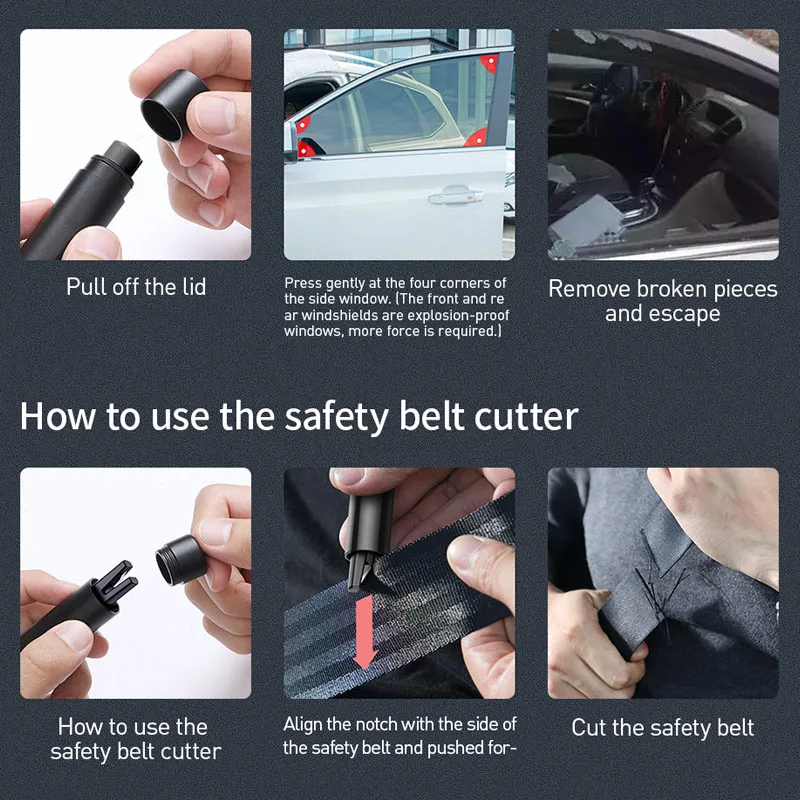 Pull off the lid

Press gently at the four corners of the side window. (The front and re ar windshields are explosion-proof windows, more force is required.)

Remove broken pieces and escape

How to use the safety belt cutter

How to use the safety belt cutter

Align the notch with the side of the safety belt and pushed for-

Cut the safety belt