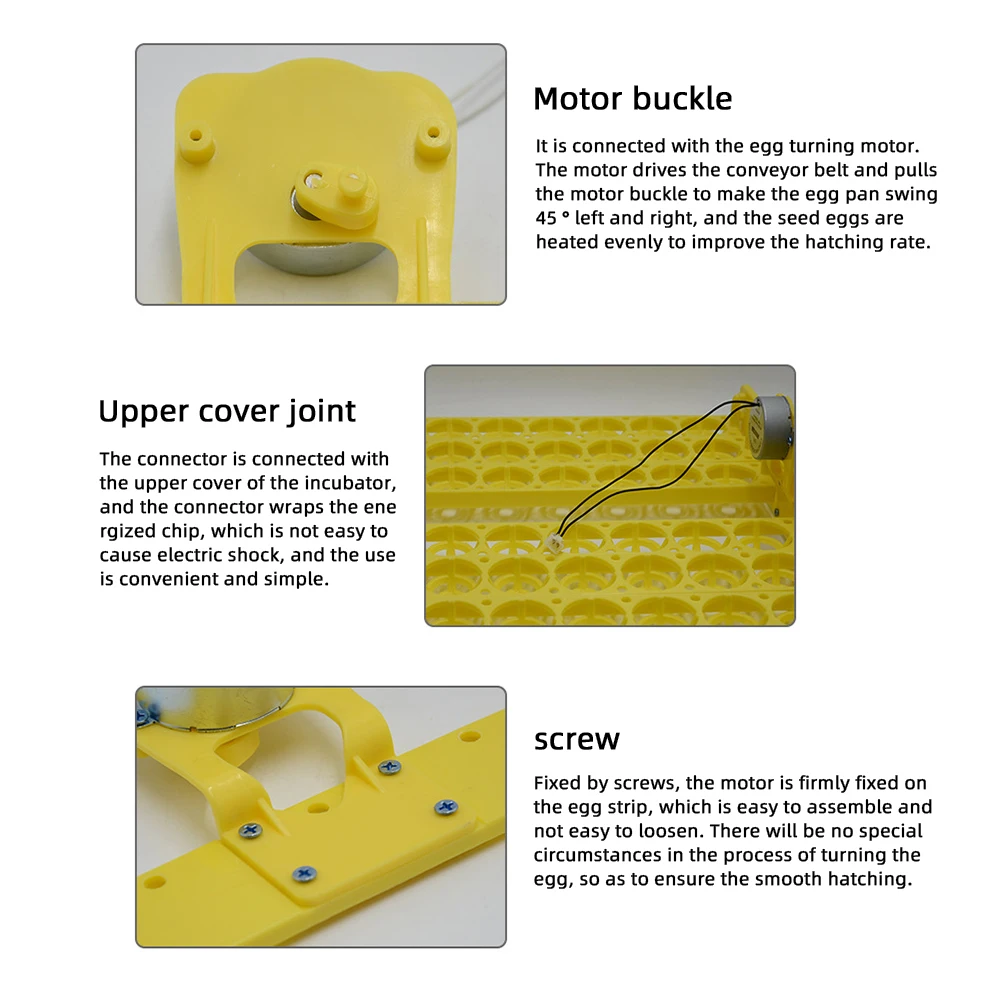 Motor buckle

It is connected with the egg turning motor. The motor drives the conveyor belt and pulls the motor buckle to make the egg pan swing 45 ° left and right, and the seed eggs are heated evenly to improve the hatching rate.

Upper cover joint

The connector is connected with the upper cover of the incubator, and the connector wraps the ene rgized chip, which is not easy to cause electric shock, and the use is convenient and simple.

screw

Fixed by screws, the motor is firmly fixed on the egg strip, which is easy to assemble and not easy to loosen. There will be no special circumstances in the process of turning the egg, so as to ensure the smooth hatching.