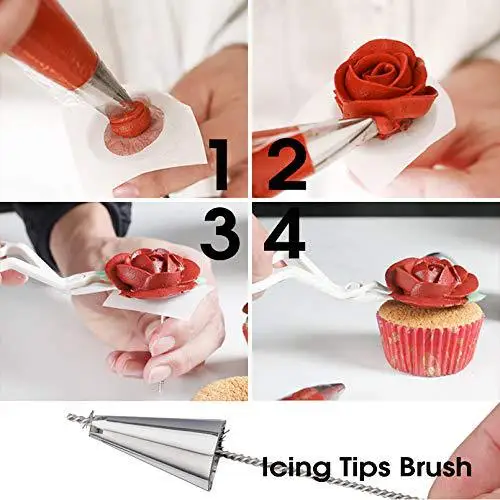 1
2
3
4
Icing Tips Brush