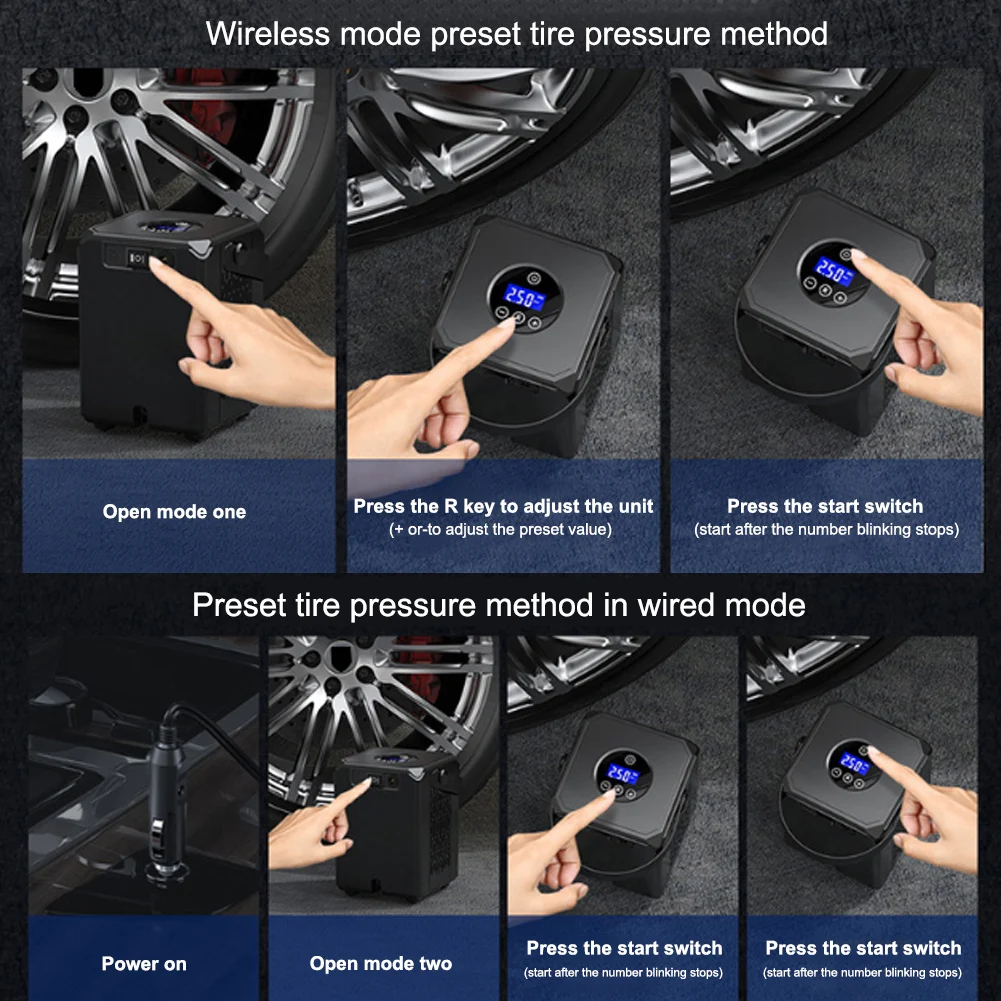 Wireless mode preset tire pressure method

250

250

Open mode one

Press the R key to adjust the unit
(+ or-to adjust the preset value)

Press the start switch
(start after the number blinking stops)

Preset tire pressure method in wired mode

250

250

Power on

Open mode two

Press the start switch
(start after the number blinking stops)

Press the start switch
(start after the number blinking stops)