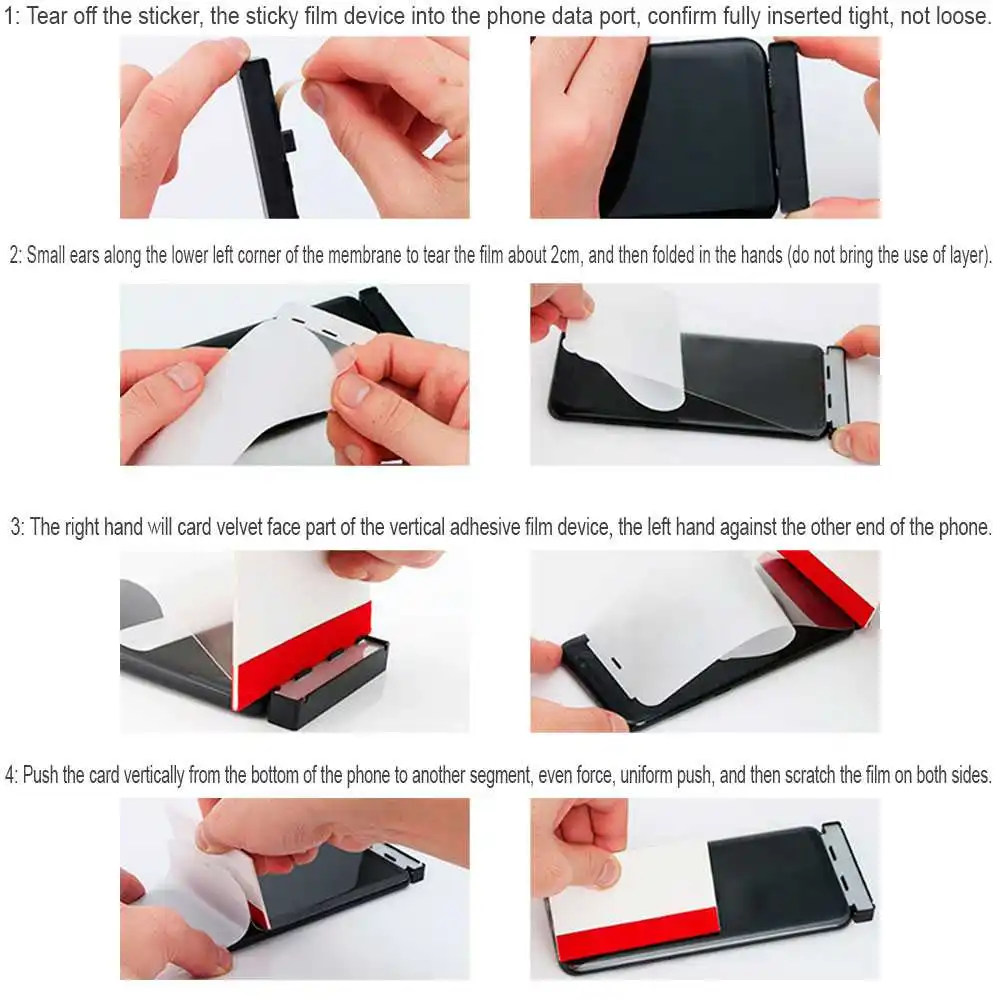 1: Tear off the sticker, the sticky film device into the phone data port, confirm fully inserted tight, not loose.

2: Small ears along the lower left corner of the membrane to tear the film about 2cm, and then folded in the hands (do not bring the use of layer).

3: The right hand will card velvet face part of the vertical adhesive film device, the left hand against the other end of the phone.

4: Push the card vertically from the bottom of the phone to another segment, even force, uniform push, and then scratch the film on both sides.