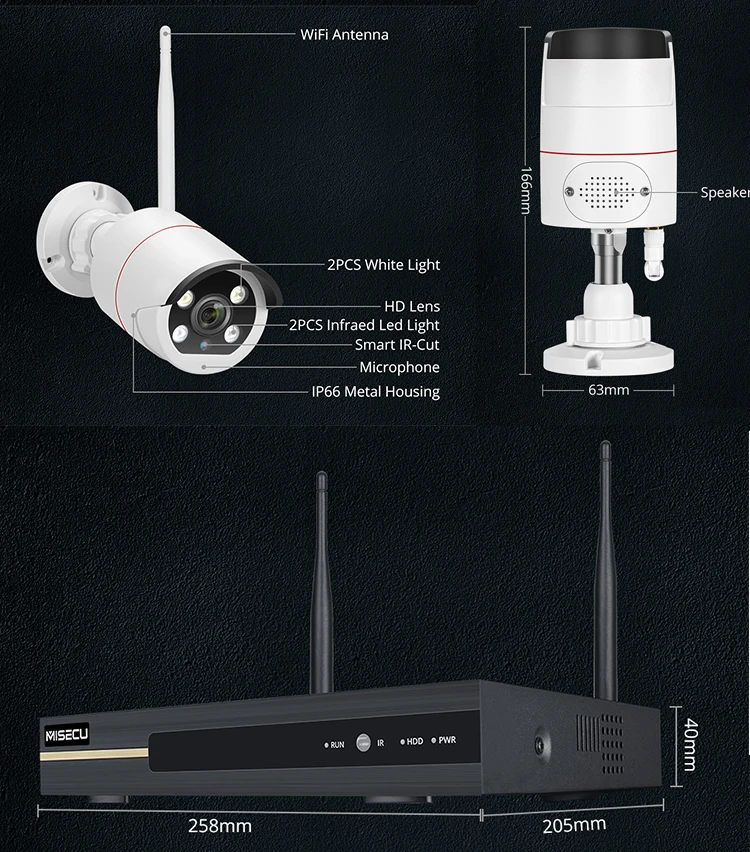 WiFi Antenna

2PCS White Light

HD Lens

2PCS Infraed Led Light

Smart IR-Cut

Microphone

IP66 Metal Housing

166mm

Speaker

63mm

MISECU

RUN IR HDD PWR

40mm

258mm

205mm