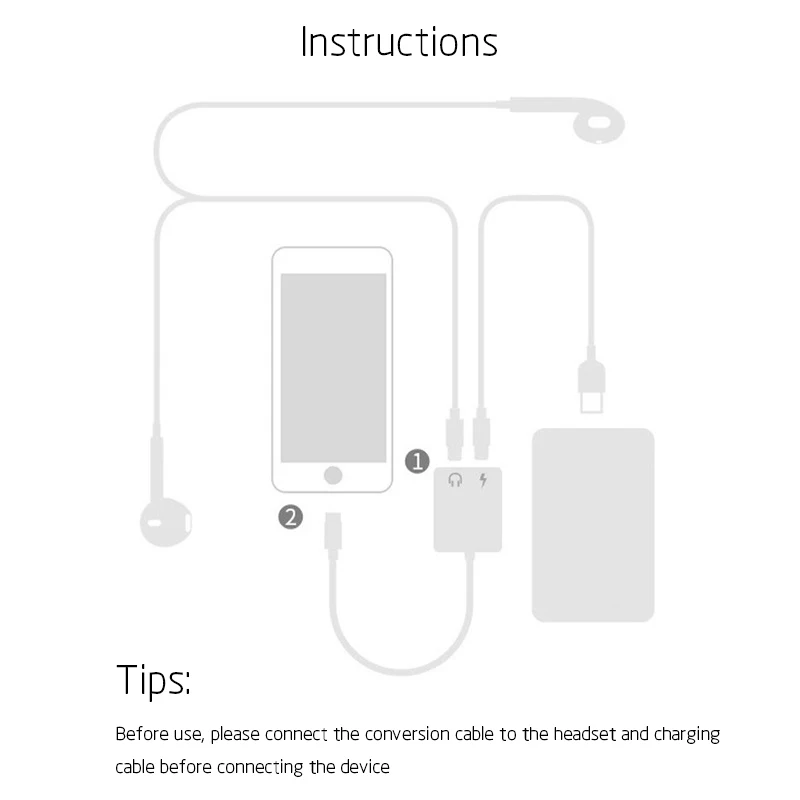 Instructions

1

2

Tips:

Before use, please connect the conversion cable to the headset and charging cable before connecting the device