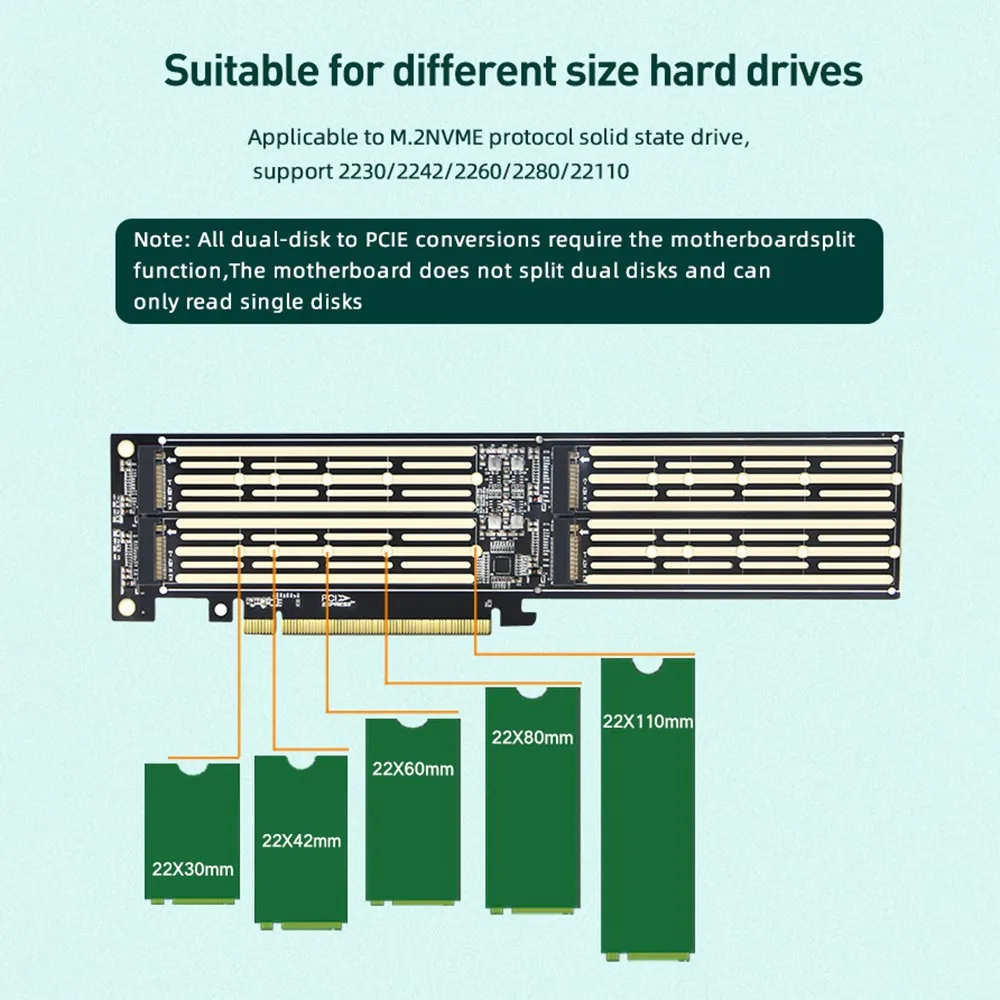 Suitable for different size hard drives

Applicable to M.2NVME protocol solid state drive, support 2230/2242/2260/2280/22110

Note: All dual-disk to PCIE conversions require the motherboardsplit function,The motherboard does not split dual disks and can only read single disks

PCI EXPRESS

22X30mm

22X42mm

22X60mm

22X80mm

22X110mm