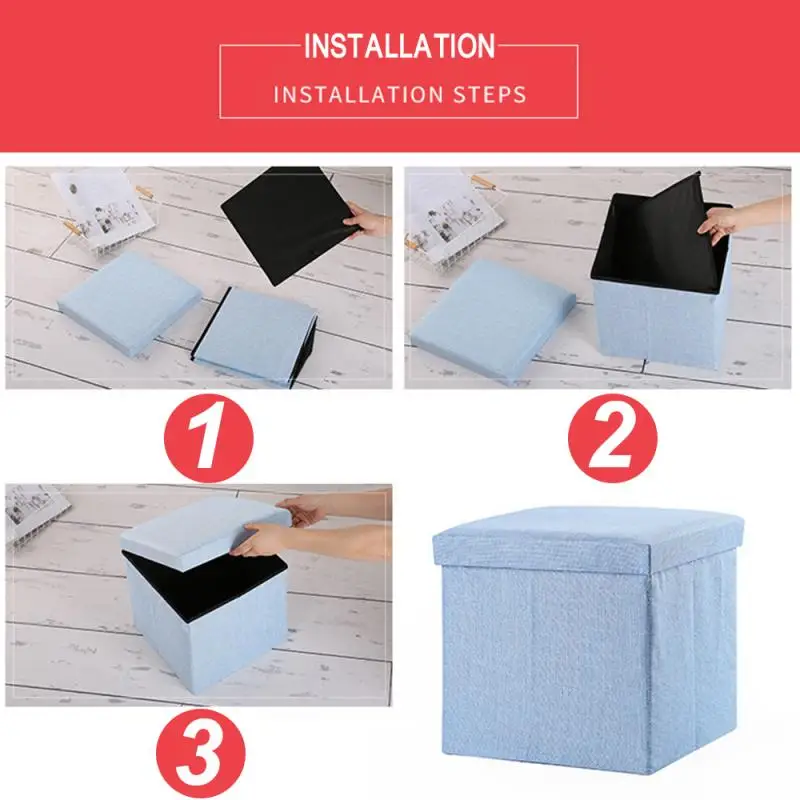 INSTALLATION
INSTALLATION STEPS

1

2

3