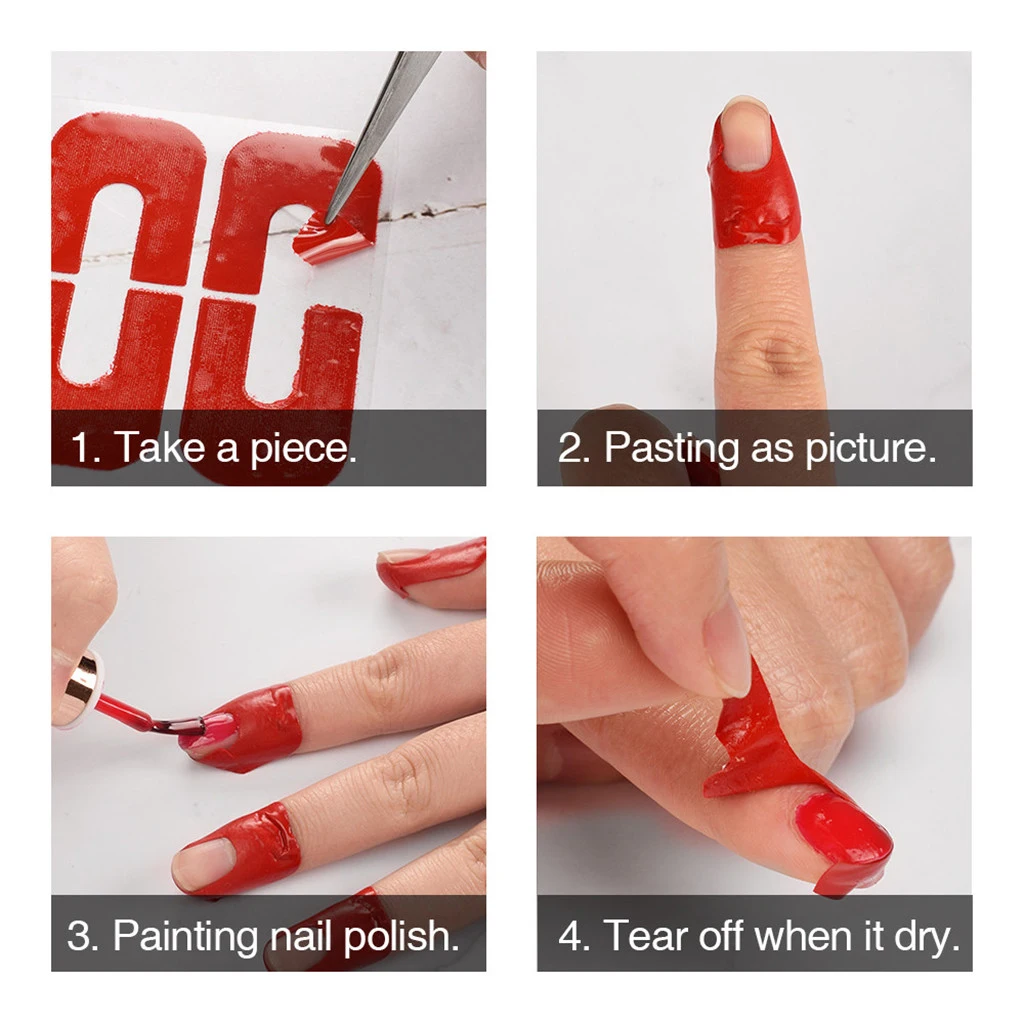 1. Take a piece.

2. Pasting as picture.

3. Painting nail polish.

4. Tear off when it dry.