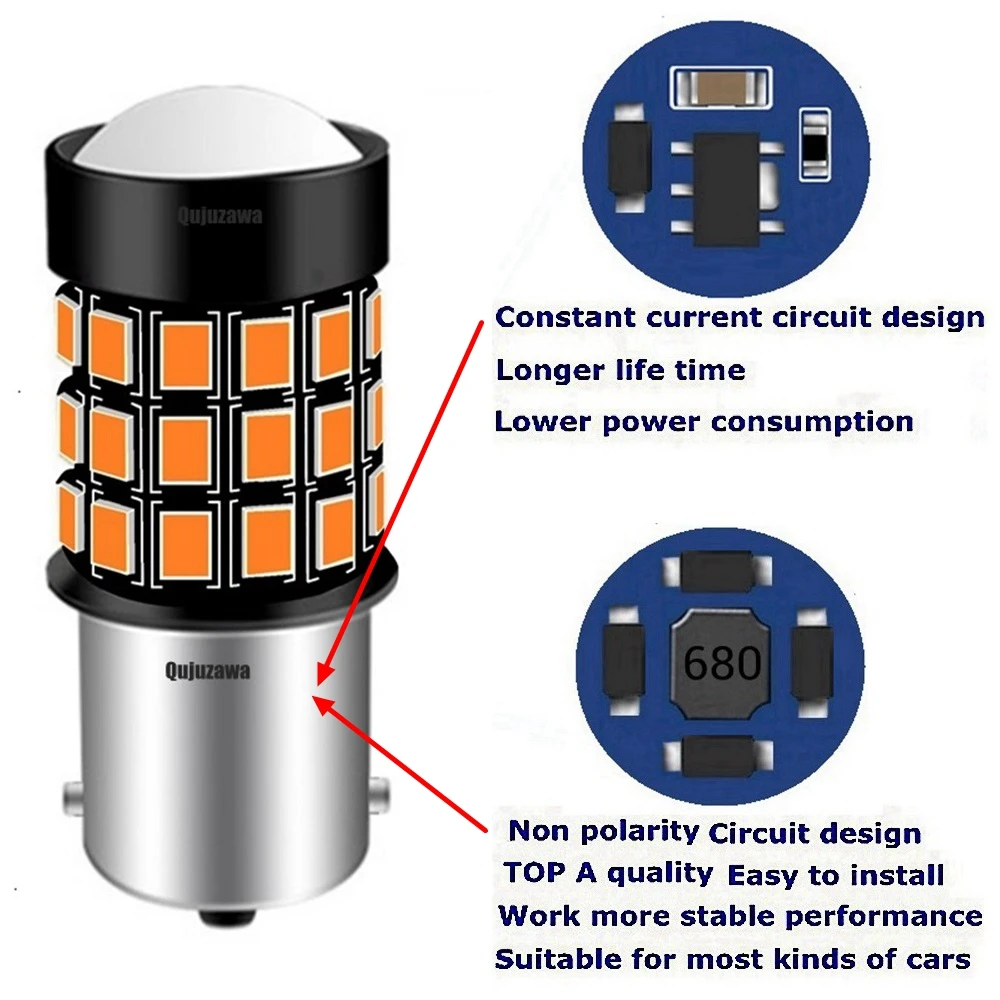 Qujuzawa

Qujuzawa

Constant current circuit design
Longer life time
Lower power consumption

680

Non polarity Circuit design
TOP A quality Easy to install
Work more stable performance
Suitable for most kinds of cars