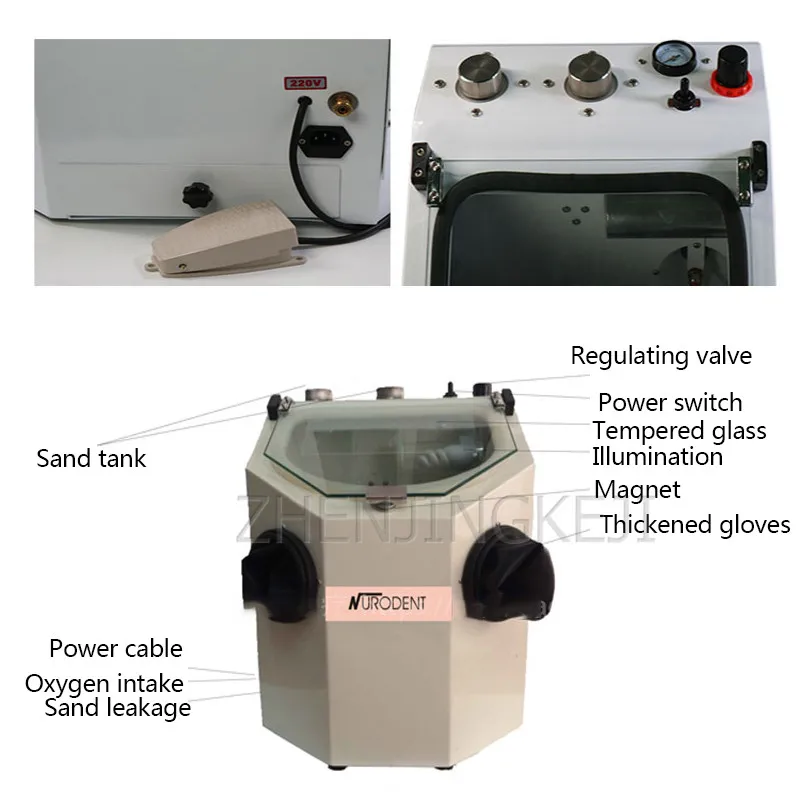 220V

Regulating valve
Power switch
Tempered glass
Illumination
Magnet
Thickened gloves
Sand tank
ZHENJINGKEJI
NURODENT
Power cable
Oxygen intake
Sand leakage