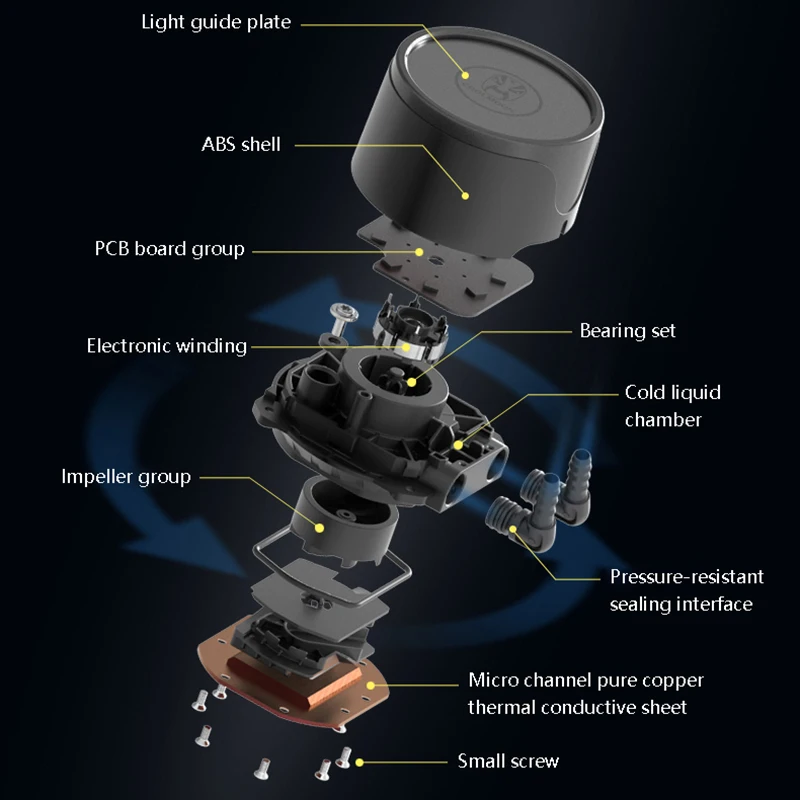 Light guide plate

ABS shell

PCB board group

Electronic winding

Bearing set

Cold liquid chamber

Impeller group

Pressure-resistant sealing interface

Micro channel pure copper thermal conductive sheet

Small screw