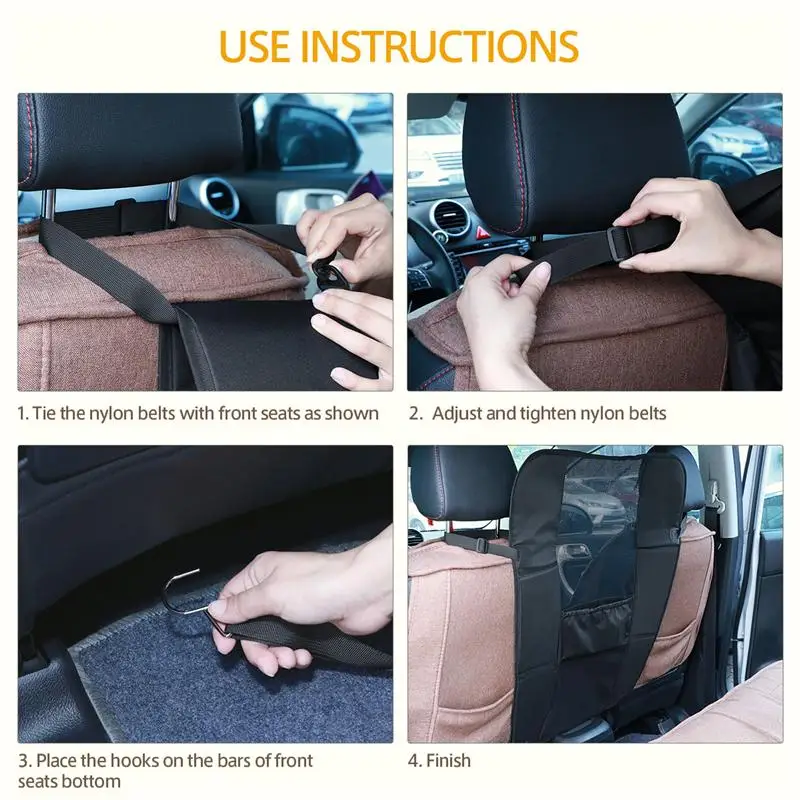 USE INSTRUCTIONS

1. Tie the nylon belts with front seats as shown

2. Adjust and tighten nylon belts

3. Place the hooks on the bars of front seats bottom

4. Finish