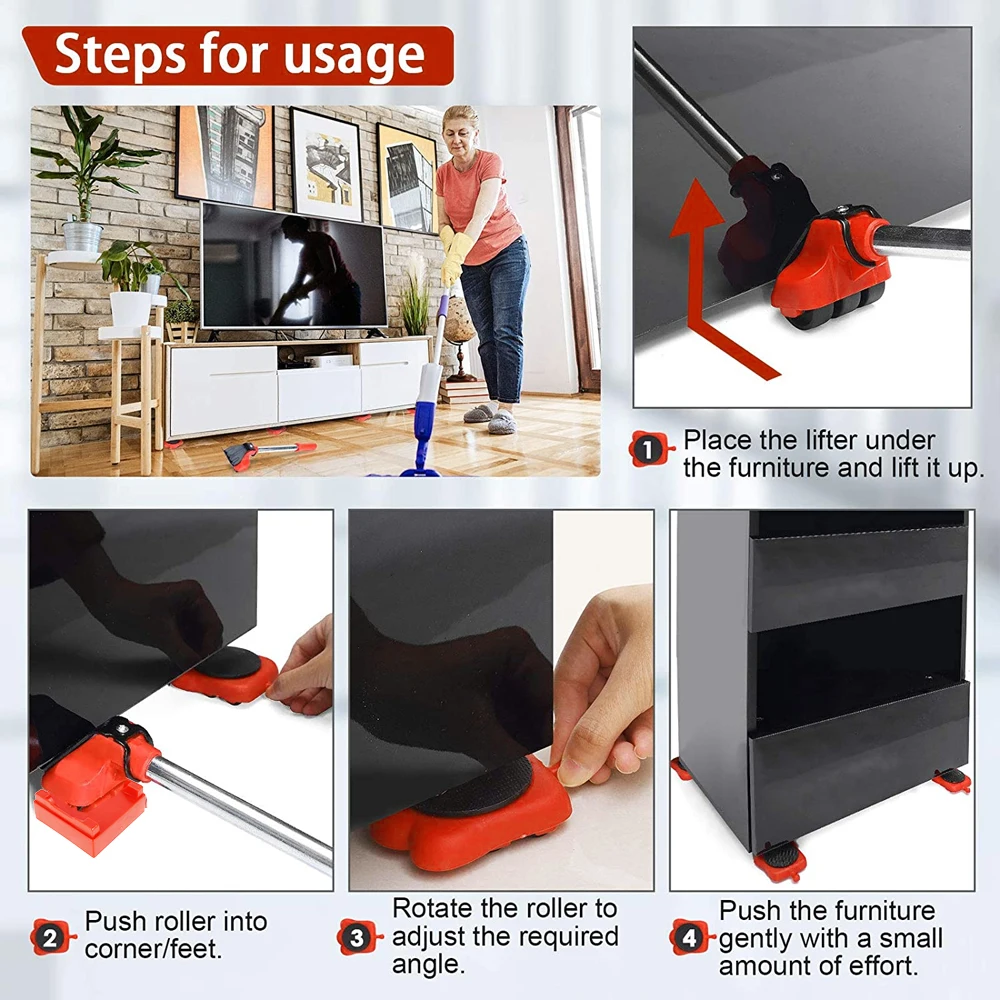 Steps for usage

1 Place the lifter under the furniture and lift it up.

2 Push roller into corner/feet.

3 Rotate the roller to adjust the required angle.

4 Push the furniture gently with a small amount of effort.