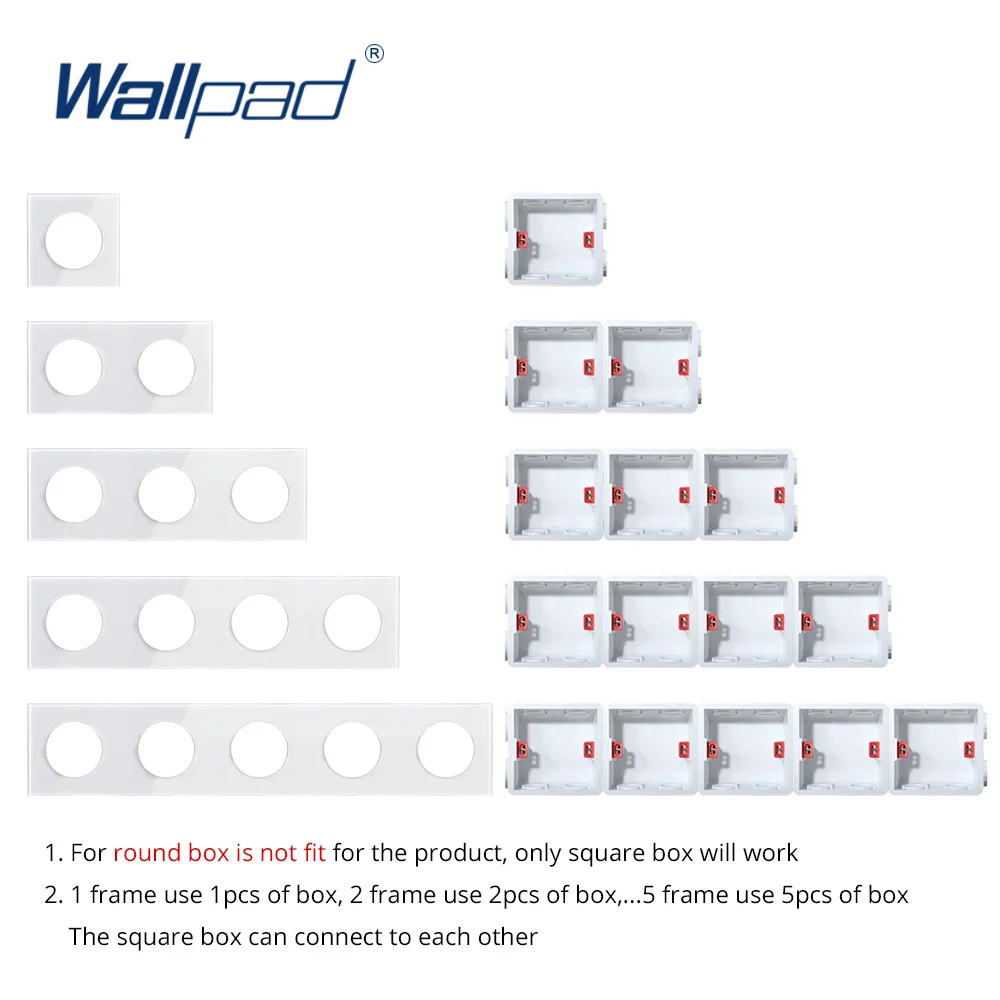 Wallpad®

1. For round box is not fit for the product, only square box will work

2. 1 frame use 1pcs of box, 2 frame use 2pcs of box,...5 frame use 5pcs of box
The square box can connect to each other