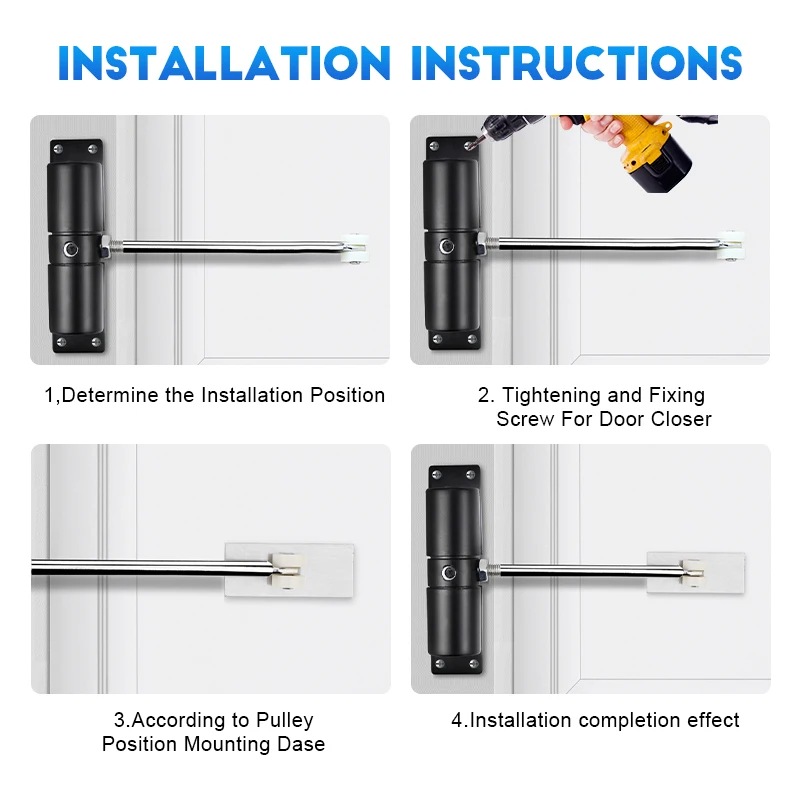 INSTALLATION INSTRUCTIONS

1,Determine the Installation Position

2. Tightening and Fixing Screw For Door Closer

3.According to Pulley Position Mounting Dase

4.Installation completion effect