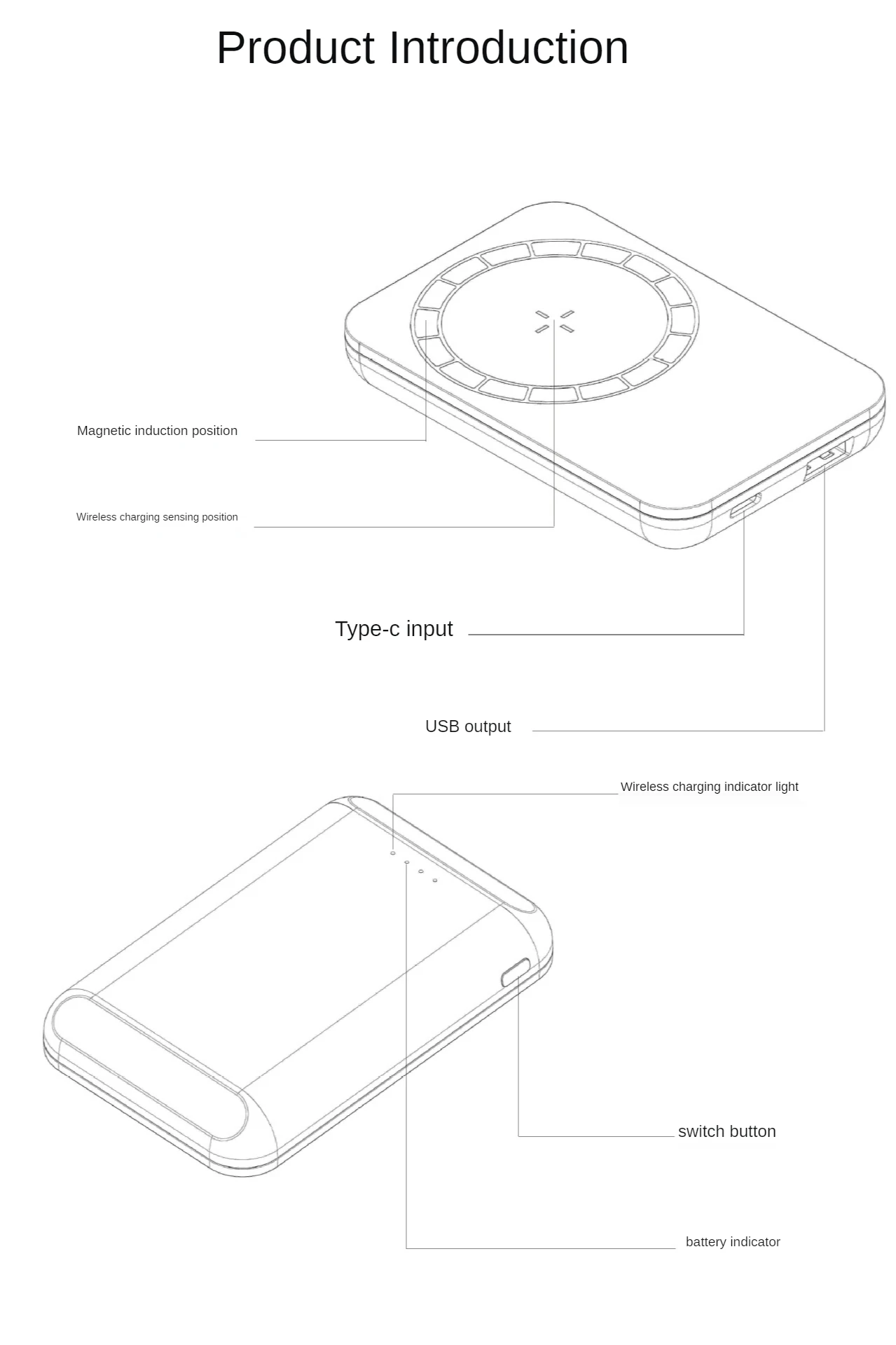 Product Introduction

Magnetic induction position

Wireless charging sensing position

Type-c input

USB output

Wireless charging indicator light

switch button

battery indicator