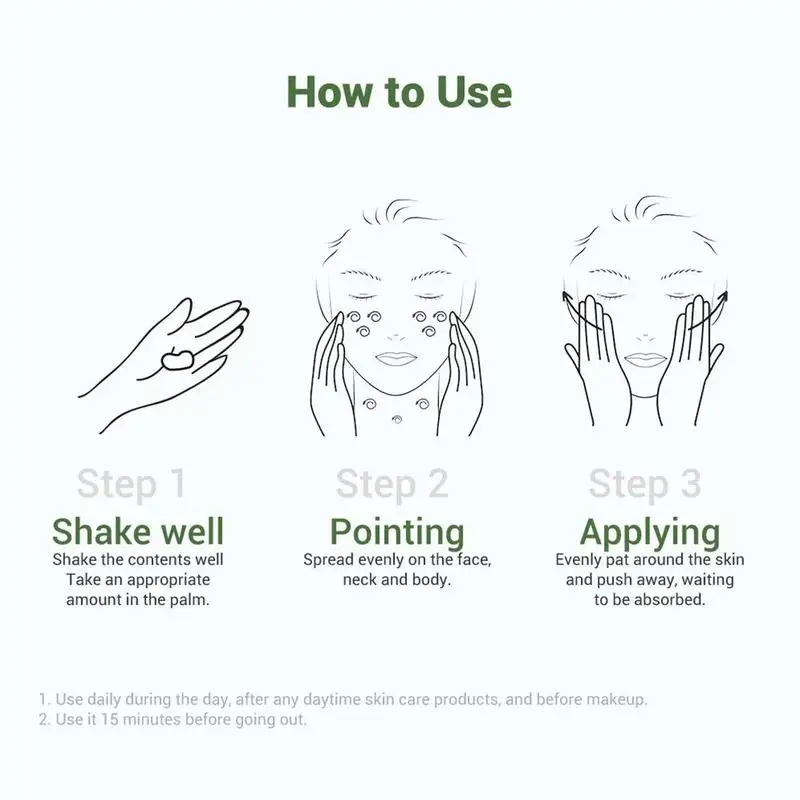 How to Use

Step 1
Shake well
Shake the contents well
Take an appropriate amount in the palm.

Step 2
Pointing
Spread evenly on the face, neck and body.

Step 3
Applying
Evenly pat around the skin and push away, waiting to be absorbed.

1. Use daily during the day, after any daytime skin care products, and before makeup.
2. Use it 15 minutes before going out.