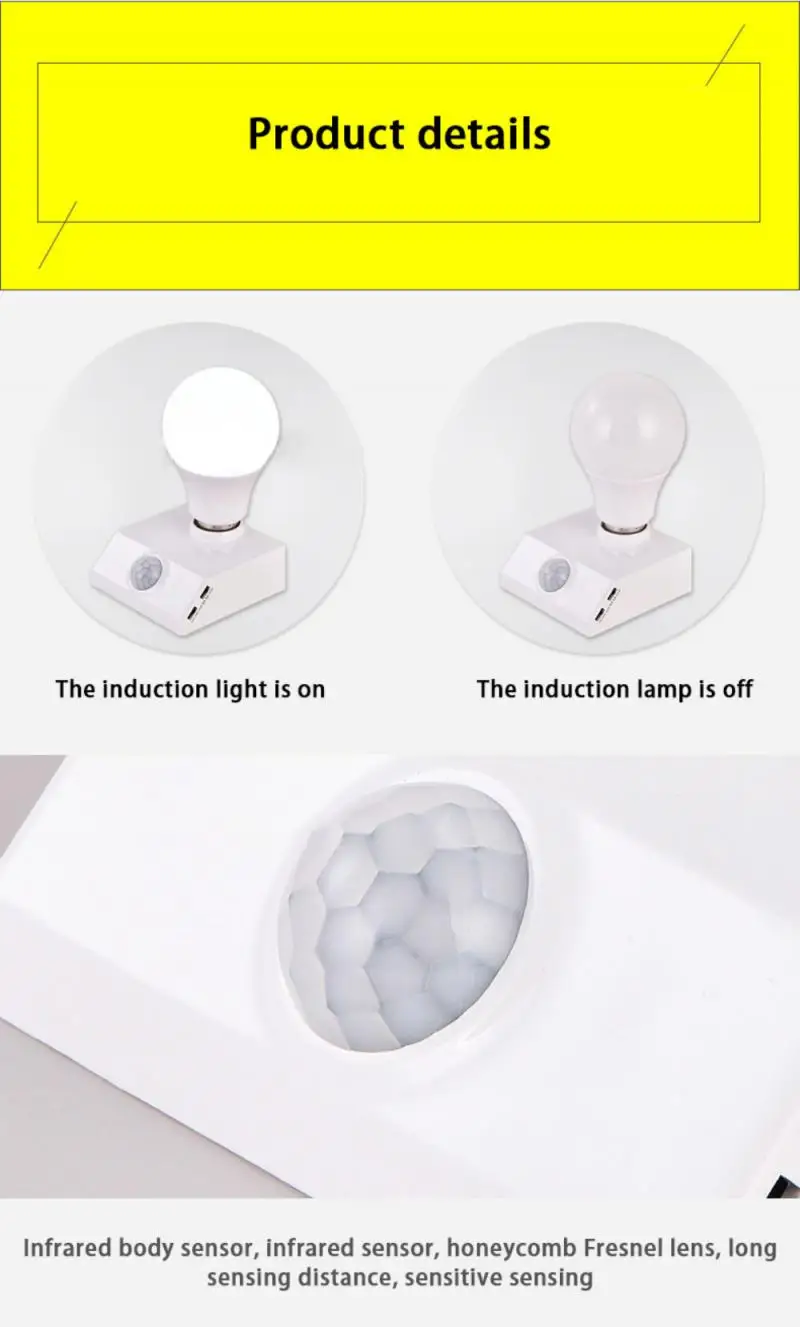 Product details

The induction light is on

The induction lamp is off

Infrared body sensor, infrared sensor, honeycomb Fresnel lens, long sensing distance, sensitive sensing