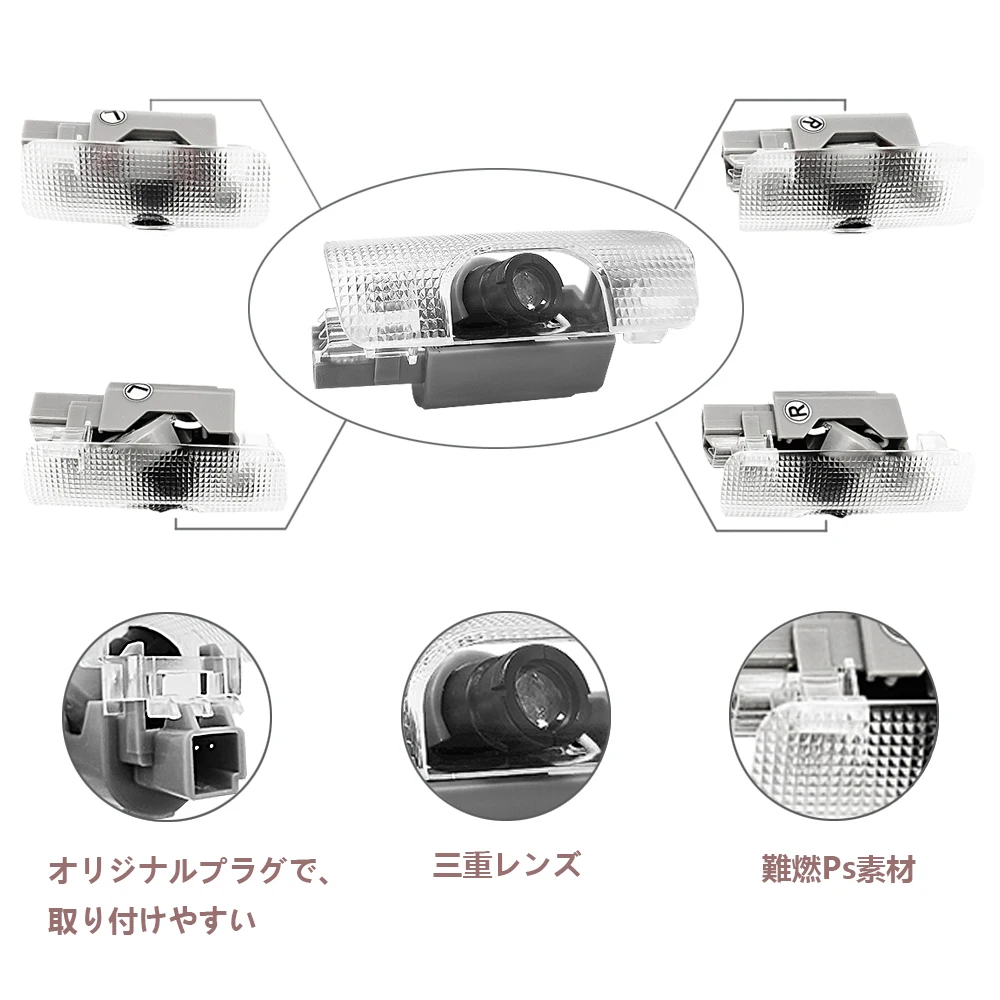 L

R

L

R

オリジナルプラグで、取り付けやすい

三重レンズ

難燃Ps素材