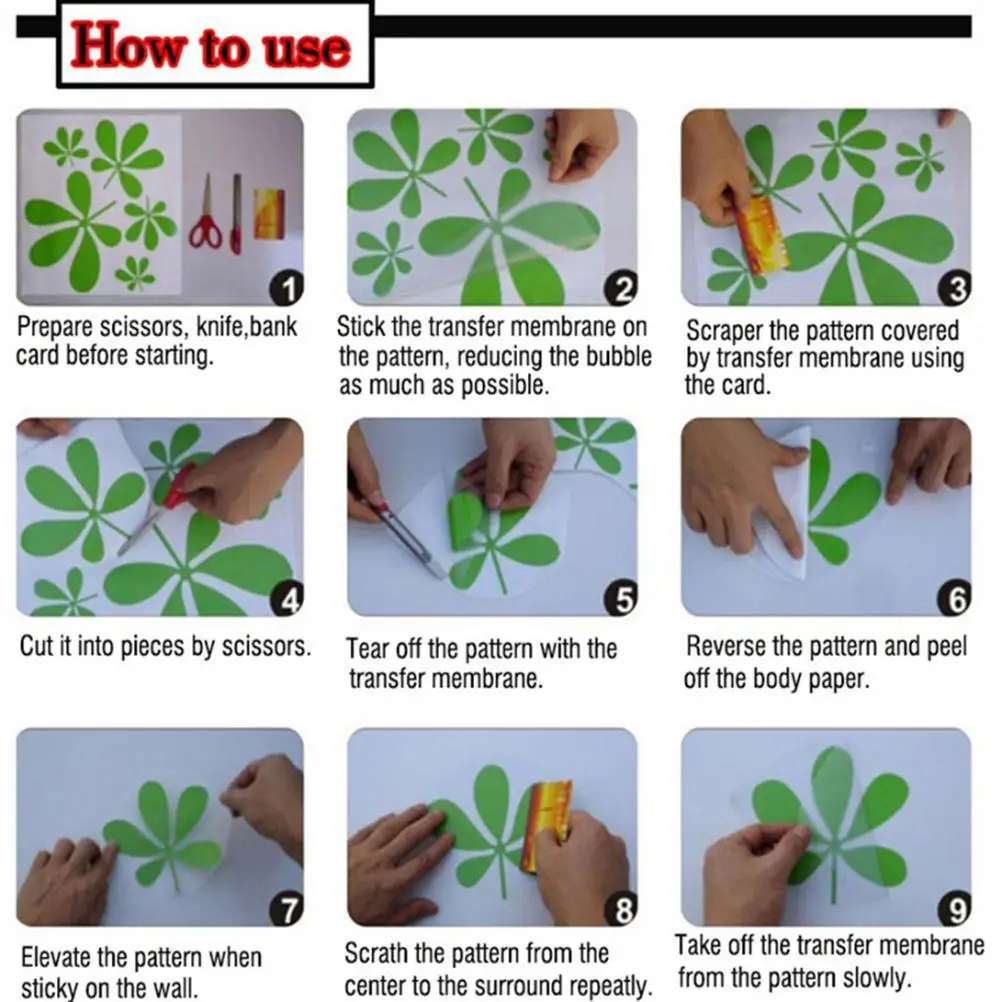 How to use

1
Prepare scissors, knife,bank card before starting.

2
Stick the transfer membrane on the pattern, reducing the bubble as much as possible.

3
Scraper the pattern covered by transfer membrane using the card.

4
Cut it into pieces by scissors.

5
Tear off the pattern with the transfer membrane.

6
Reverse the pattern and peel off the body paper.

7
Elevate the pattern when sticky on the wall.

8
Scrath the pattern from the center to the surround repeatly.

9
Take off the transfer membrane from the pattern slowly.