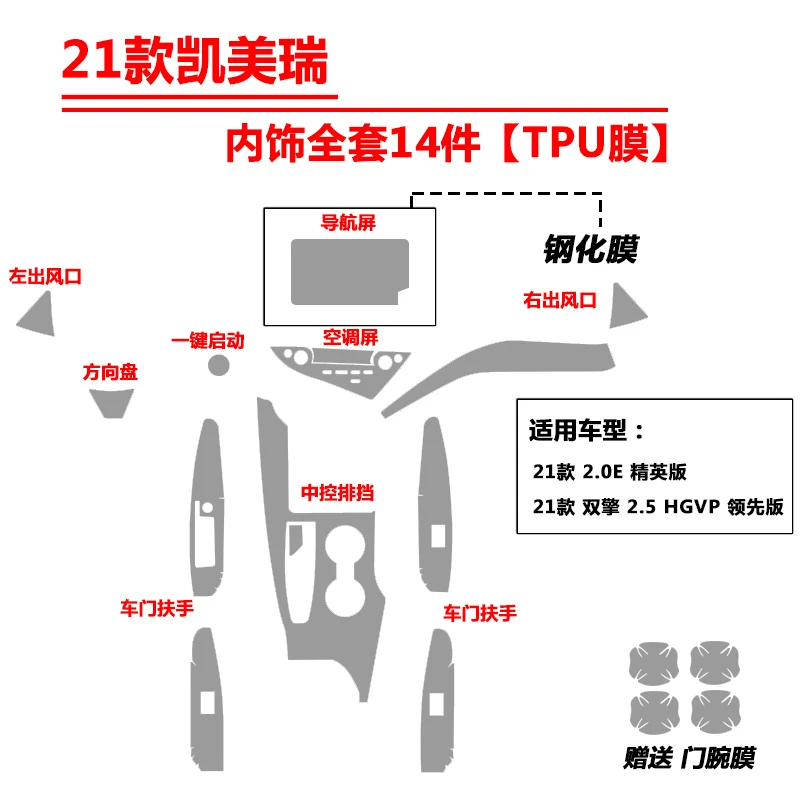 21款凯美瑞

内饰全套14件【TPU膜】

导航屏

钢化膜

左出风口

右出风口

一键启动

空调屏

方向盘

适用车型：

21款 2.0E 精英版

21款 双擎 2.5 HGVP 领先版

中控排挡

车门扶手

车门扶手

赠送 门腕膜