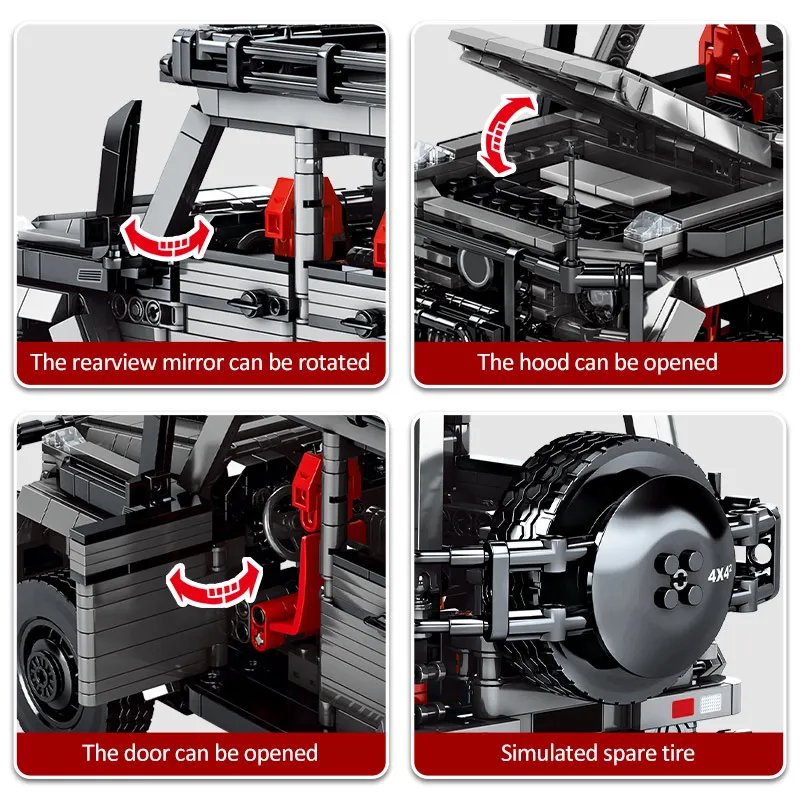 The rearview mirror can be rotated

The hood can be opened

The door can be opened

4X4²

Simulated spare tire