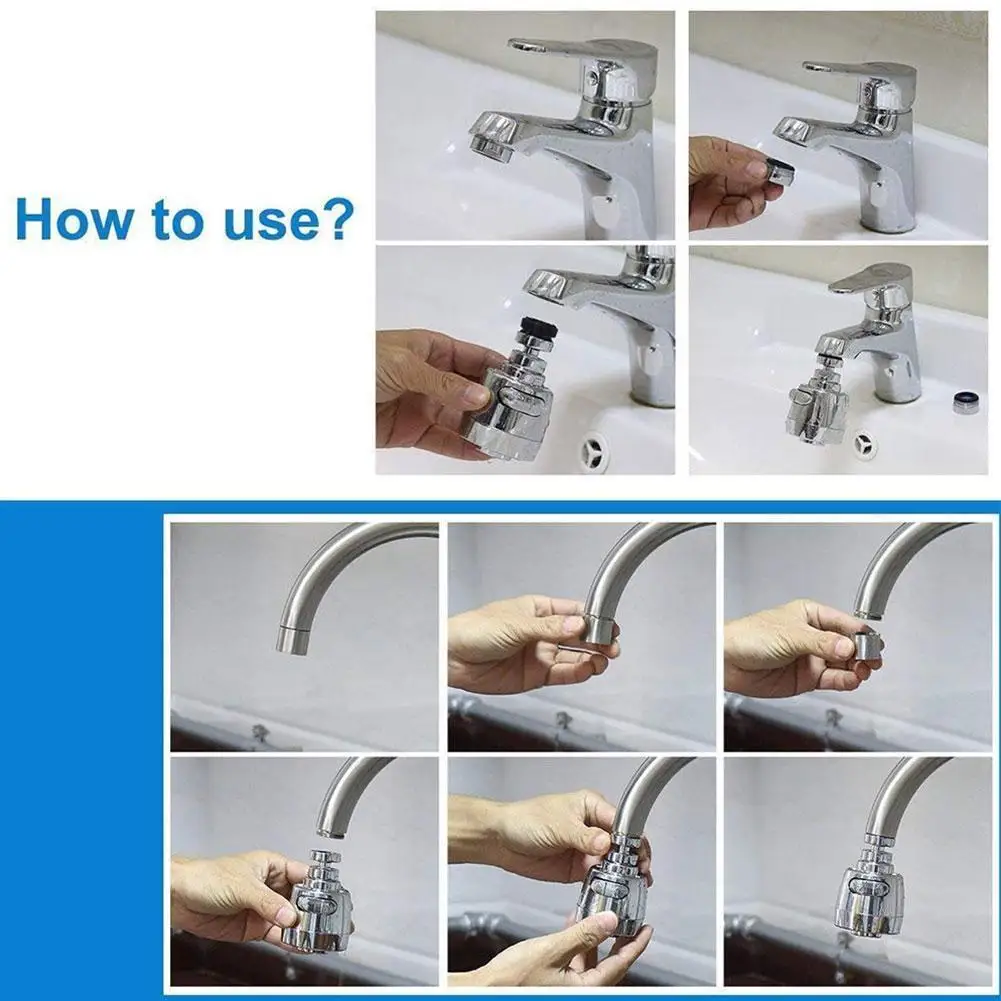 How to use?