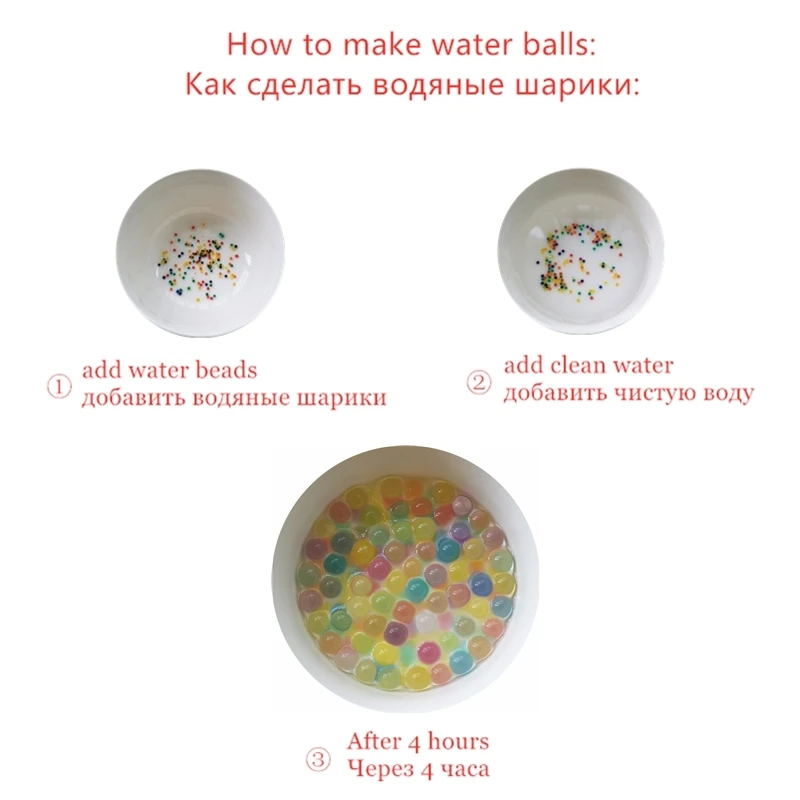 How to make water balls:
Как сделать водяные шарики:

① add water beads
добавить водяные шарики

② add clean water
добавить чистую воду

③ After 4 hours
Через 4 часа