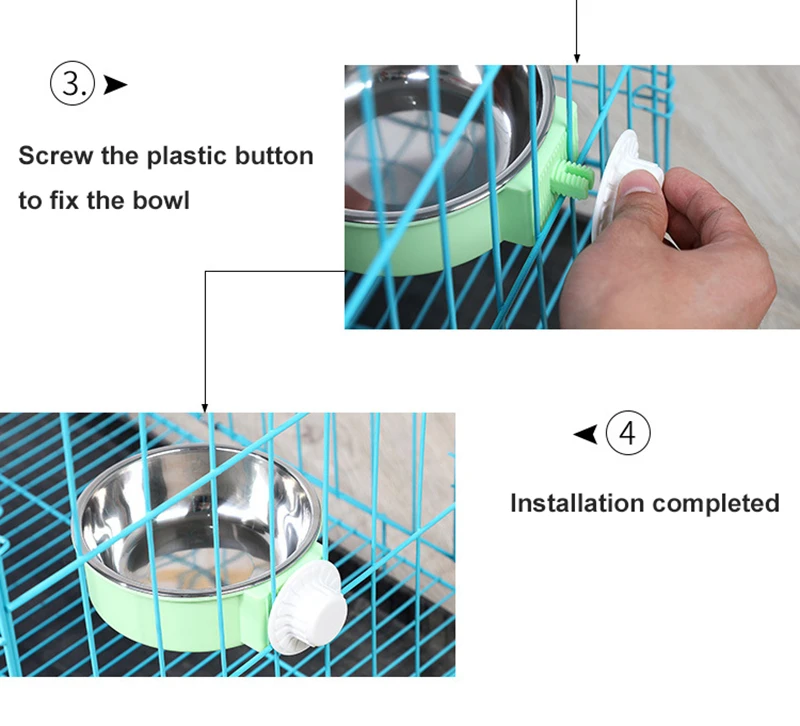 3.

Screw the plastic button to fix the bowl

4

Installation completed