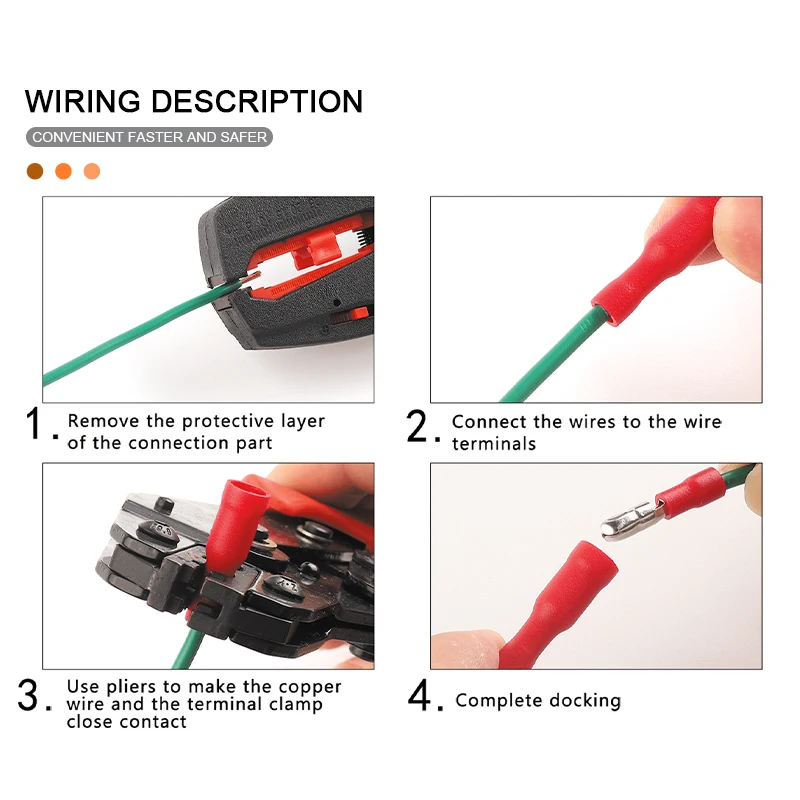 WIRING DESCRIPTION

CONVENIENT FASTER AND SAFER

1. Remove the protective layer of the connection part

2. Connect the wires to the wire terminals

3. Use pliers to make the copper wire and the terminal clamp close contact

4. Complete docking