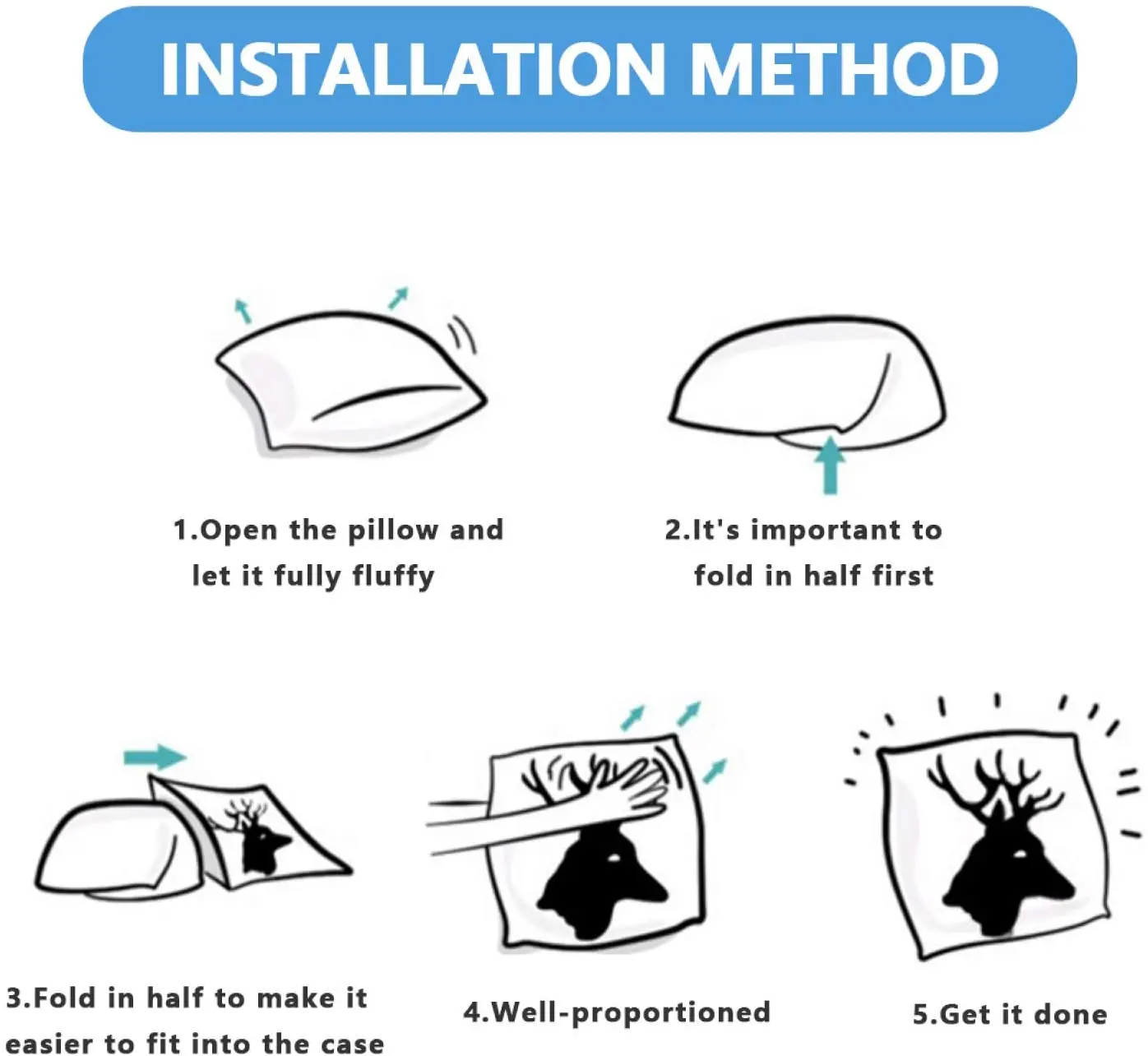 INSTALLATION METHOD

1.Open the pillow and let it fully fluffy

2.It's important to fold in half first

3.Fold in half to make it easier to fit into the case

4.Well-proportioned

5.Get it done