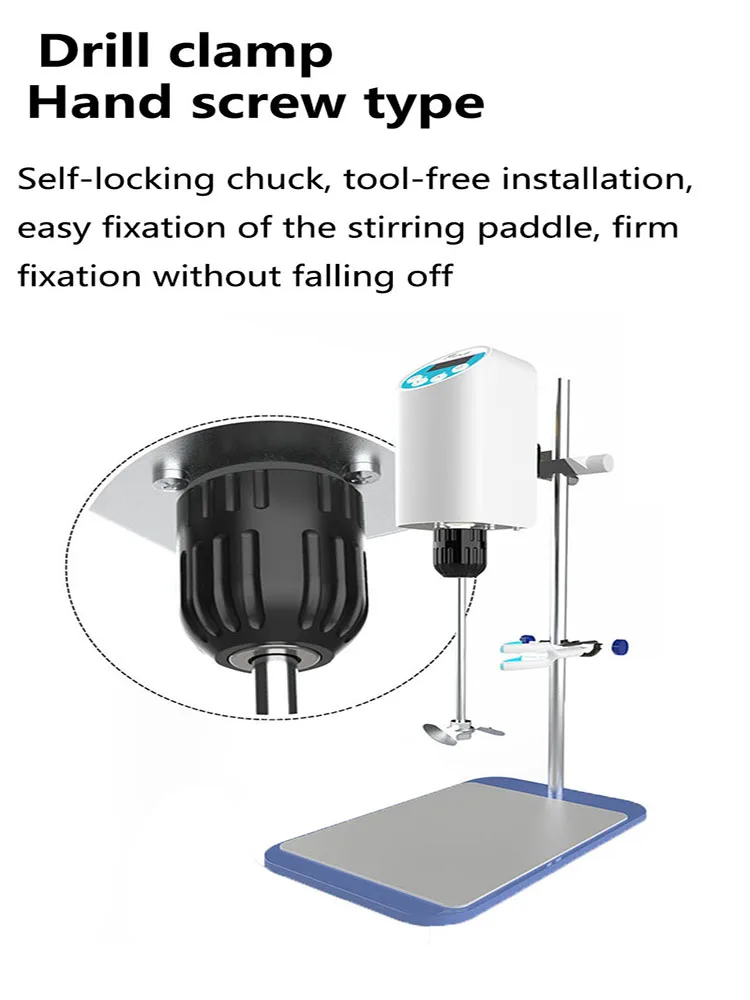 Drill clamp
Hand screw type

Self-locking chuck, tool-free installation, easy fixation of the stirring paddle, firm fixation without falling off