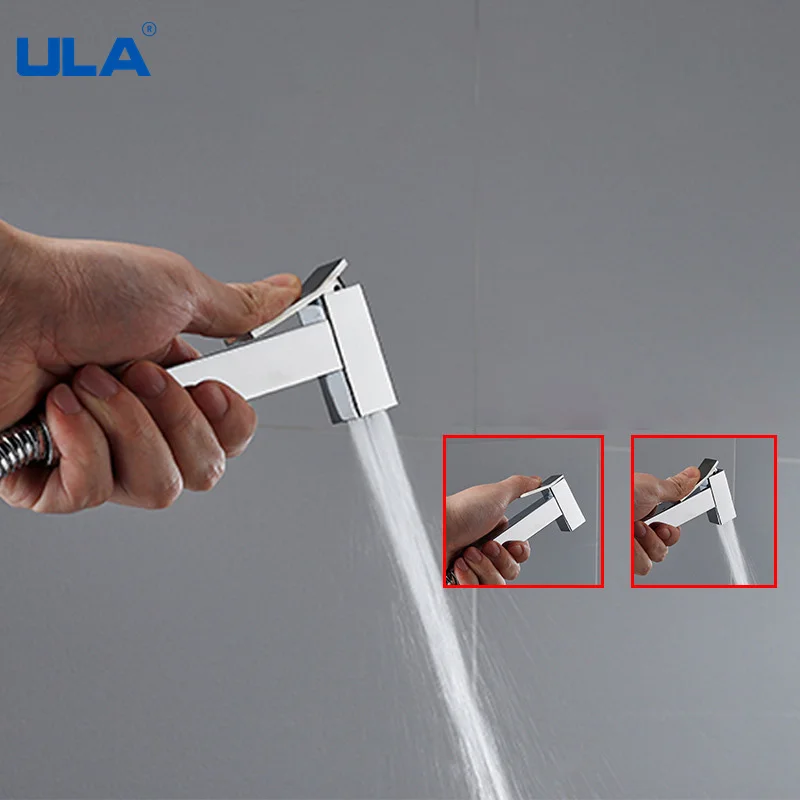 ULA®