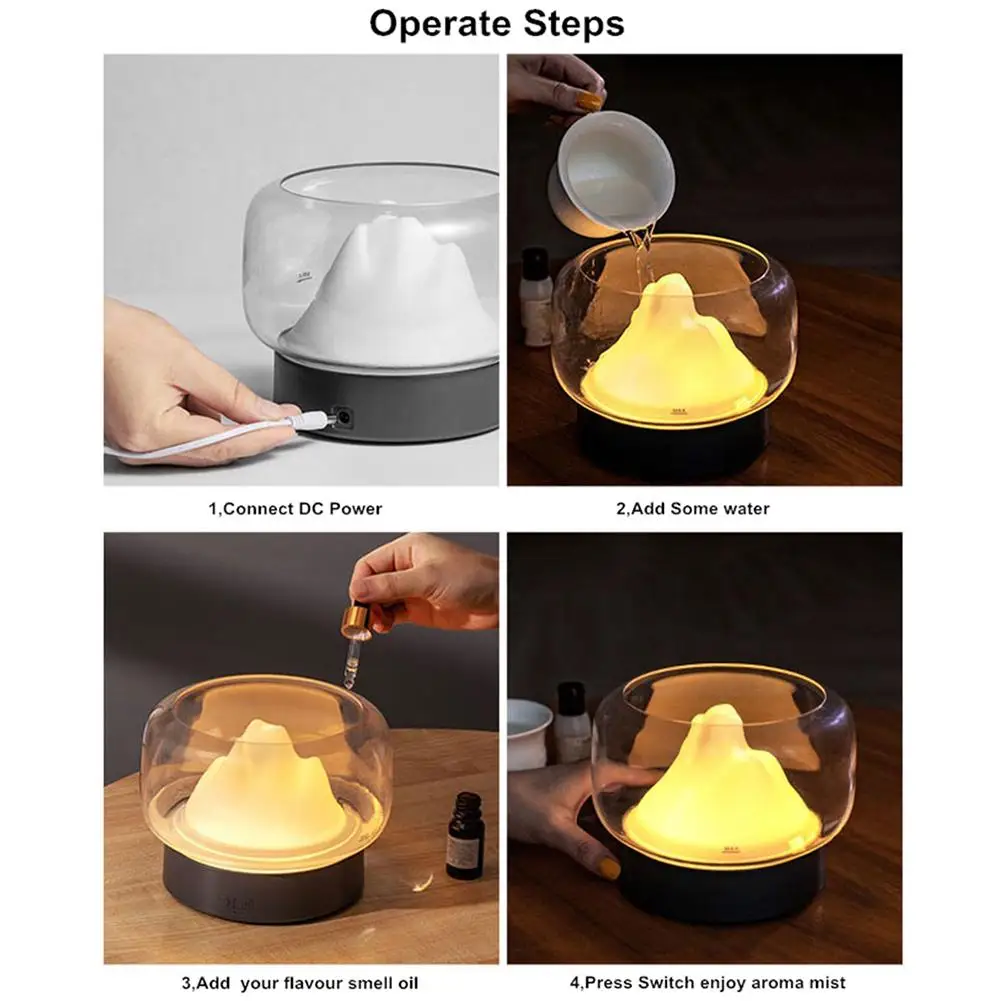 Operate Steps

1,Connect DC Power

2,Add Some water

3,Add your flavour smell oil

4,Press Switch enjoy aroma mist