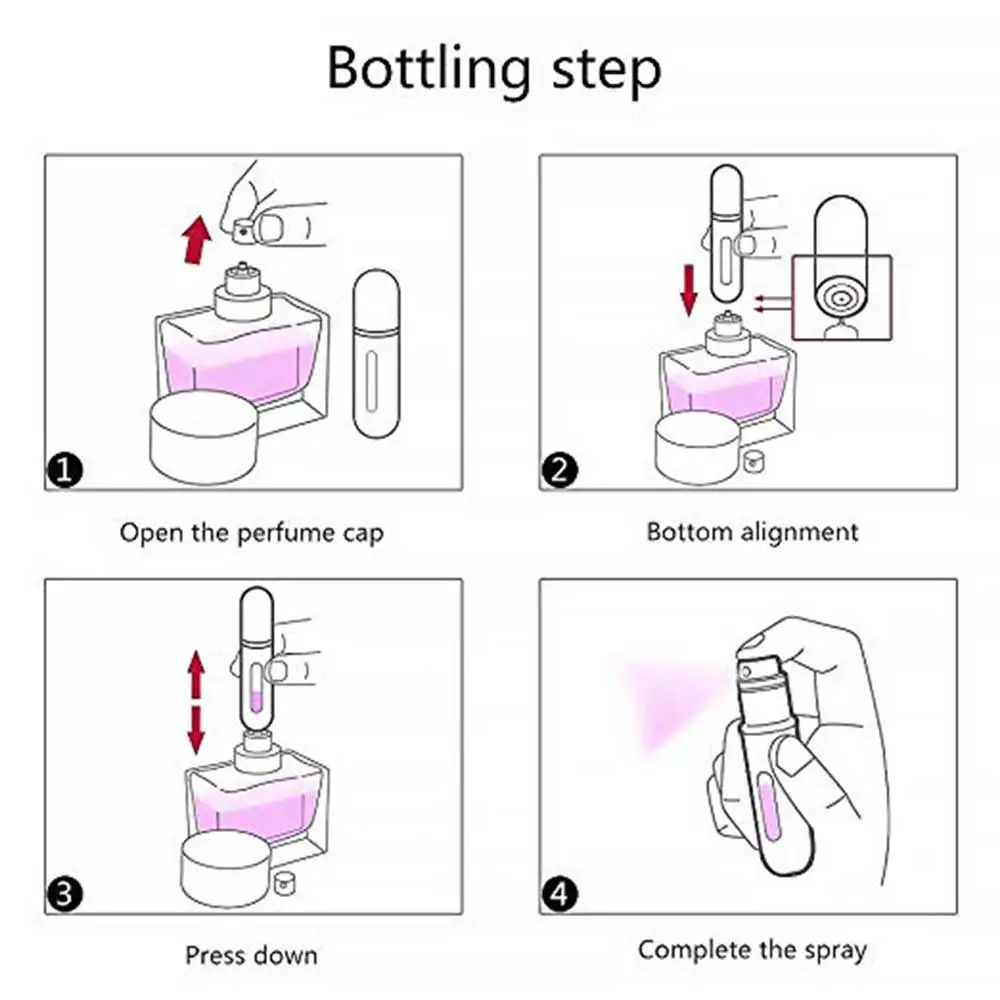 Bottling step

1

Open the perfume cap

2

Bottom alignment

3

Press down

4

Complete the spray