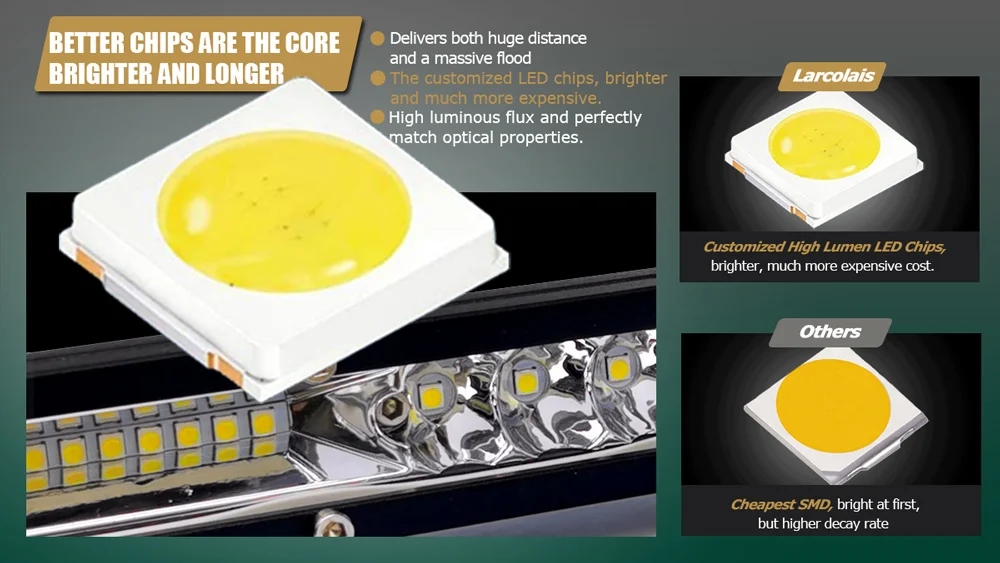 BETTER CHIPS ARE THE CORE
BRIGHTER AND LONGER

Delivers both huge distance and a massive flood

The customized LED chips, brighter and much more expensive.

High luminous flux and perfectly match optical properties.

Larcolais

Customized High Lumen LED Chips, brighter, much more expensive cost.

Others

Cheapest SMD, bright at first, but higher decay rate