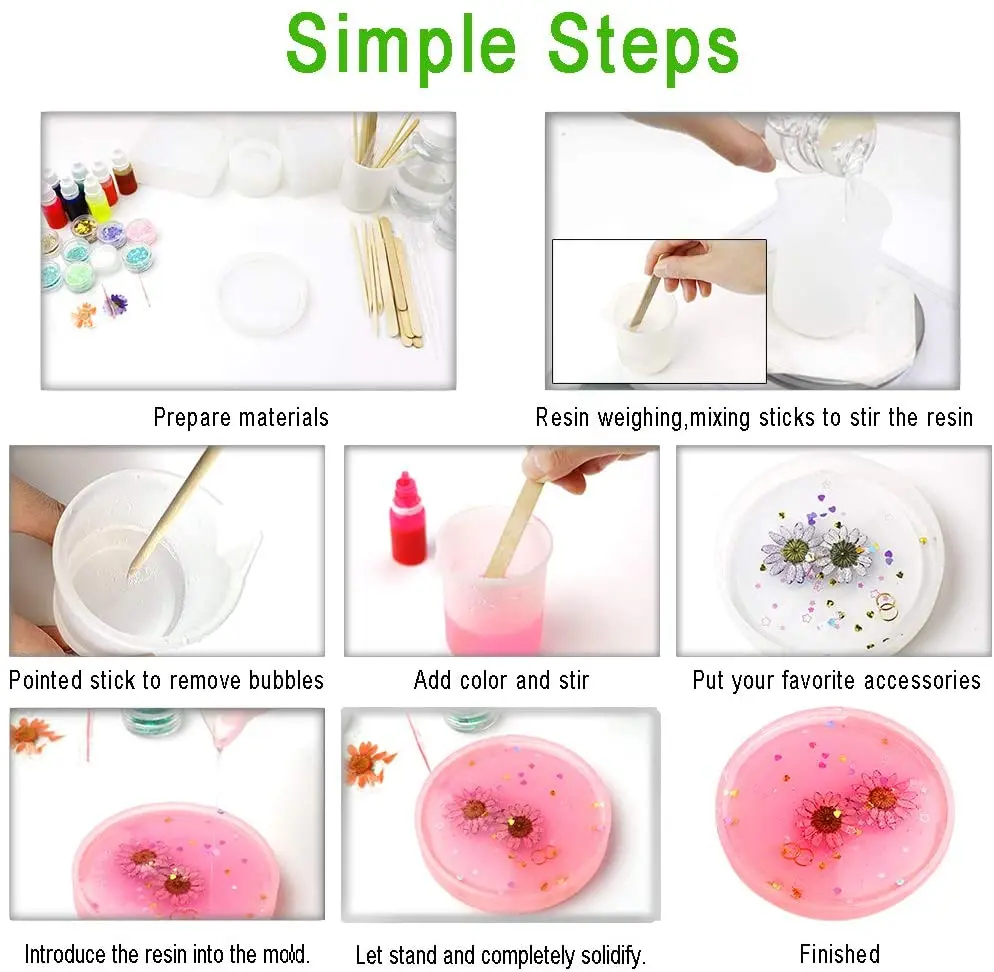 Simple Steps

Prepare materials

Resin weighing,mixing sticks to stir the resin

Pointed stick to remove bubbles

Add color and stir

Put your favorite accessories

Introduce the resin into the mold.

Let stand and completely solidify.

Finished