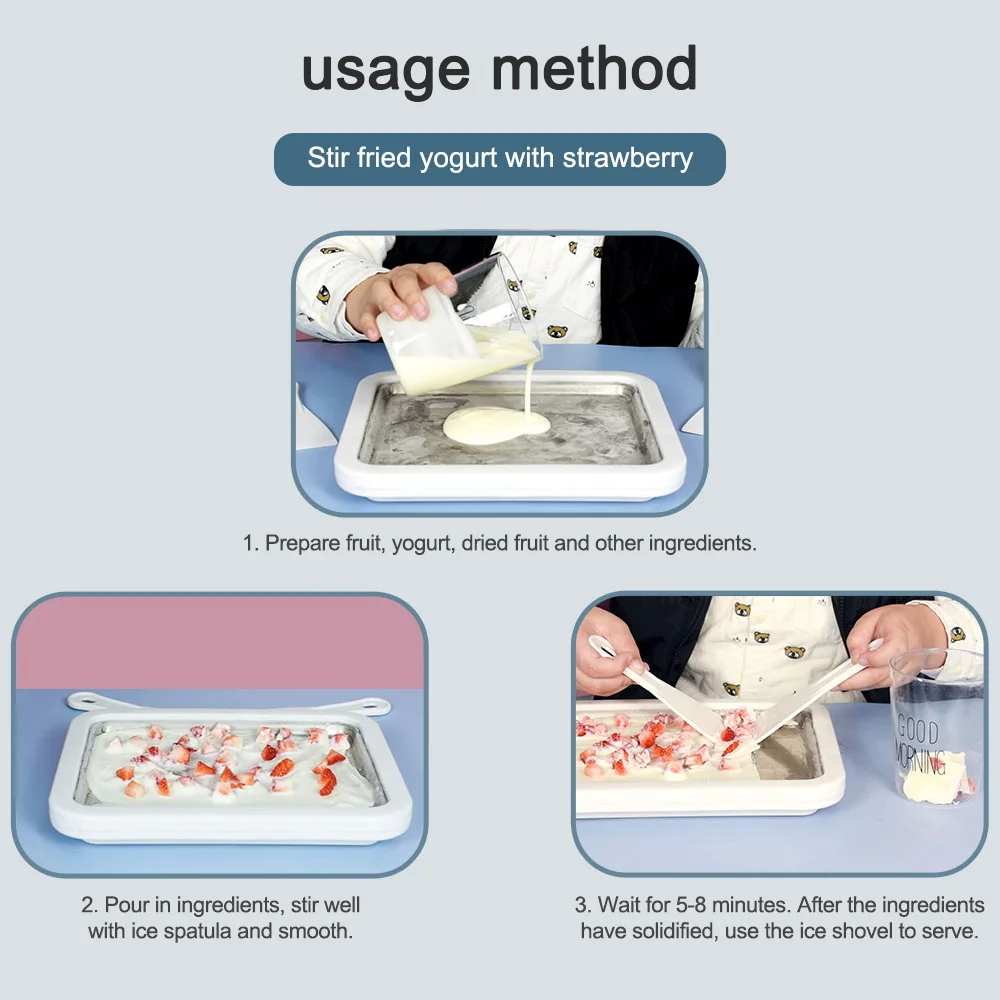 usage method

Stir fried yogurt with strawberry

1. Prepare fruit, yogurt, dried fruit and other ingredients.

2. Pour in ingredients, stir well with ice spatula and smooth.

GOOD MORNING

3. Wait for 5-8 minutes. After the ingredients have solidified, use the ice shovel to serve.