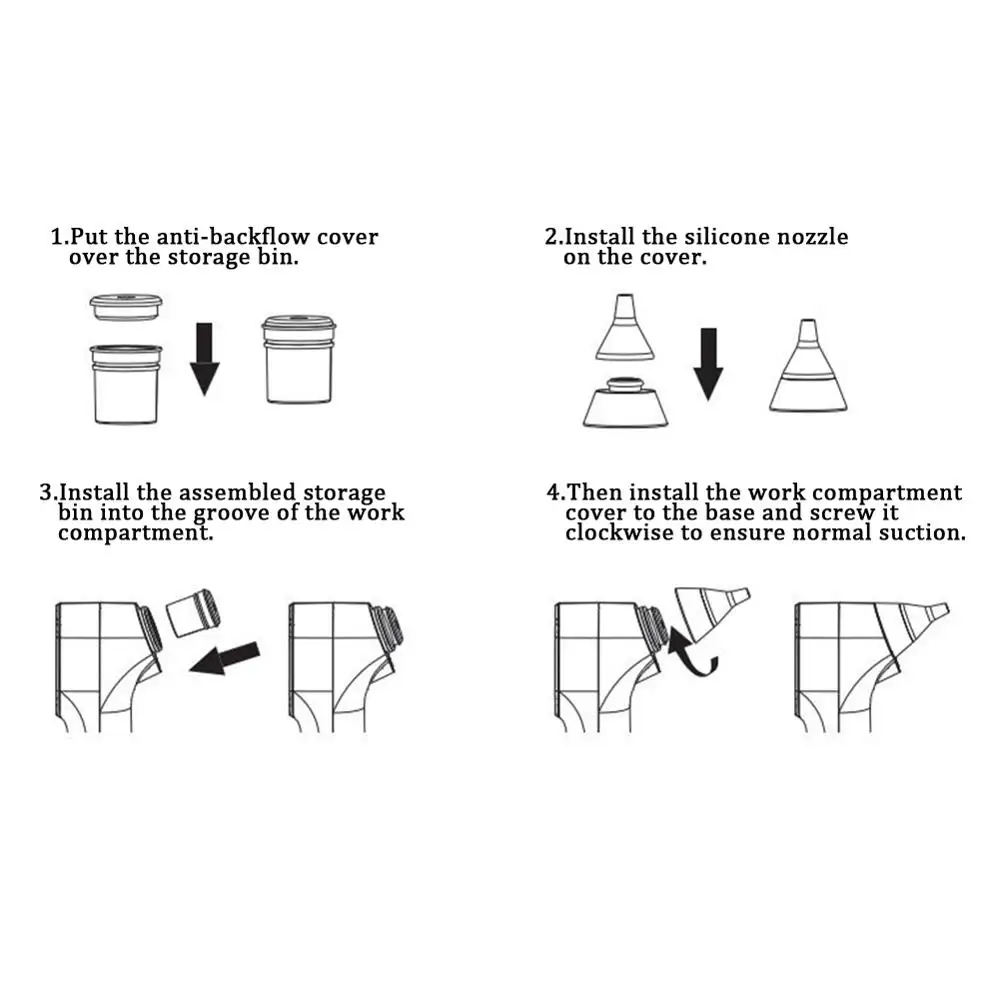 1.Put the anti-backflow cover over the storage bin.

2.Install the silicone nozzle on the cover.

3.Install the assembled storage bin into the groove of the work compartment.

4.Then install the work compartment cover to the base and screw it clockwise to ensure normal suction.