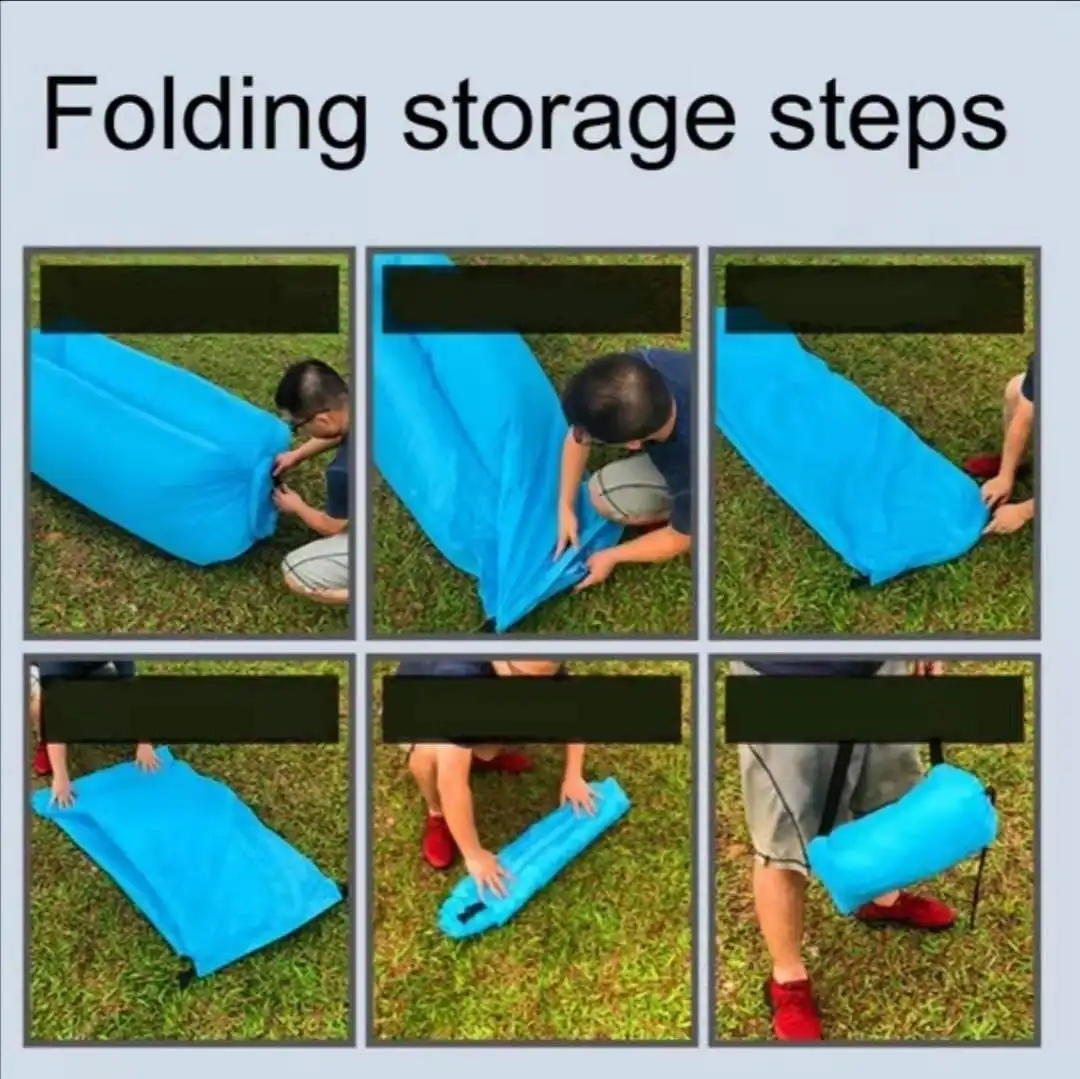 Folding storage steps