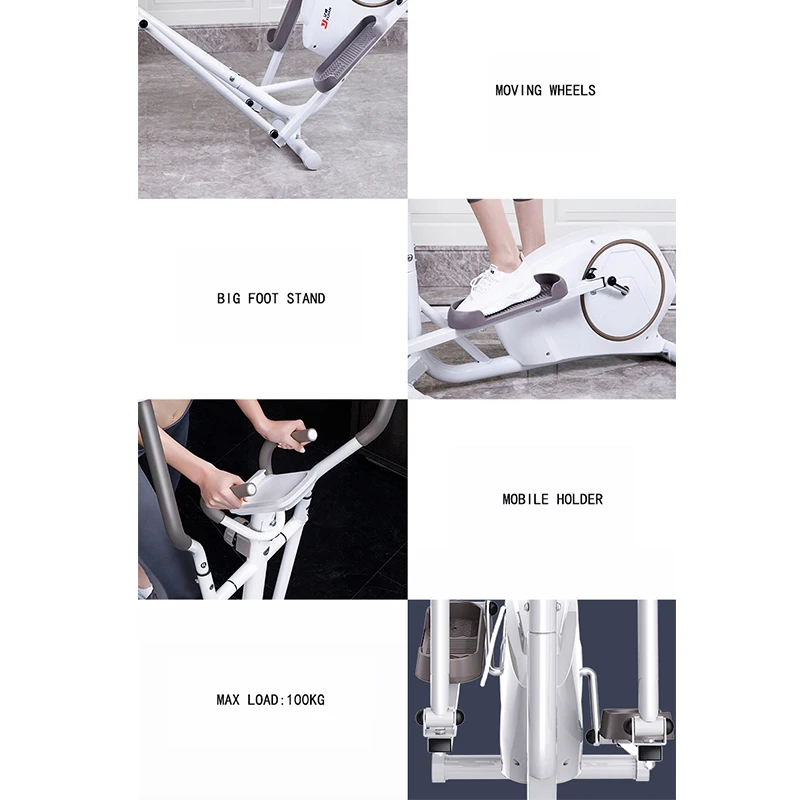 MOVING WHEELS

BIG FOOT STAND

MOBILE HOLDER

MAX LOAD:100KG