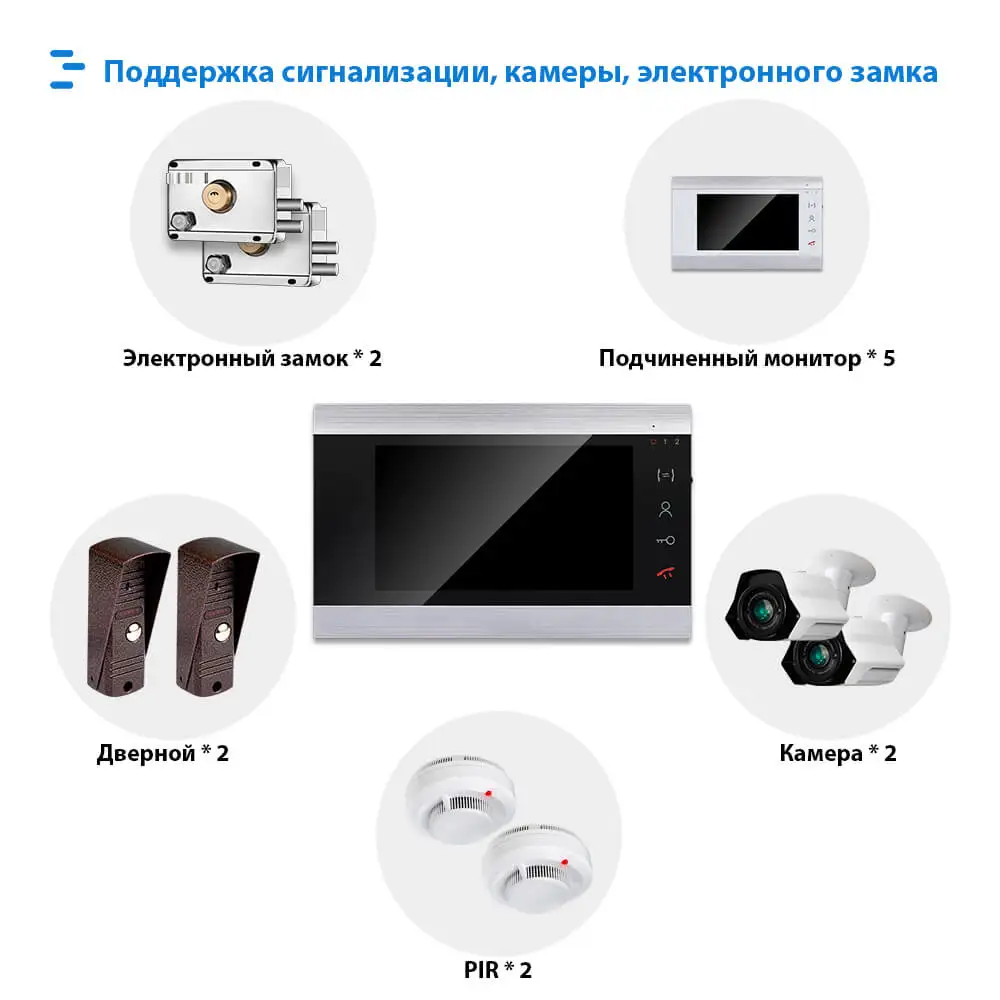 Поддержка сигнализации, камеры, электронного замка

Электронный замок * 2

Подчиненный монитор * 5

1 2

Дверной * 2

Камера * 2

PIR * 2