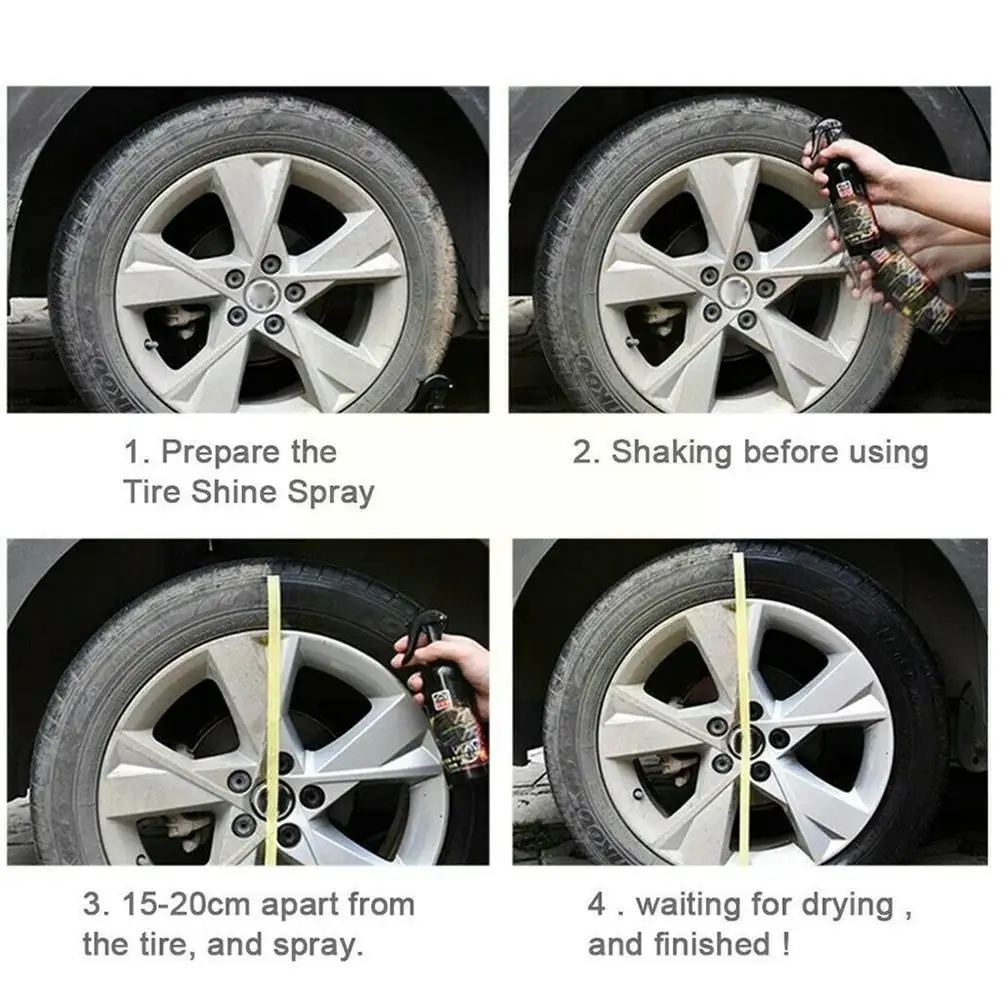 1. Prepare the Tire Shine Spray

2. Shaking before using

3. 15-20cm apart from the tire, and spray.

4 . waiting for drying , and finished !