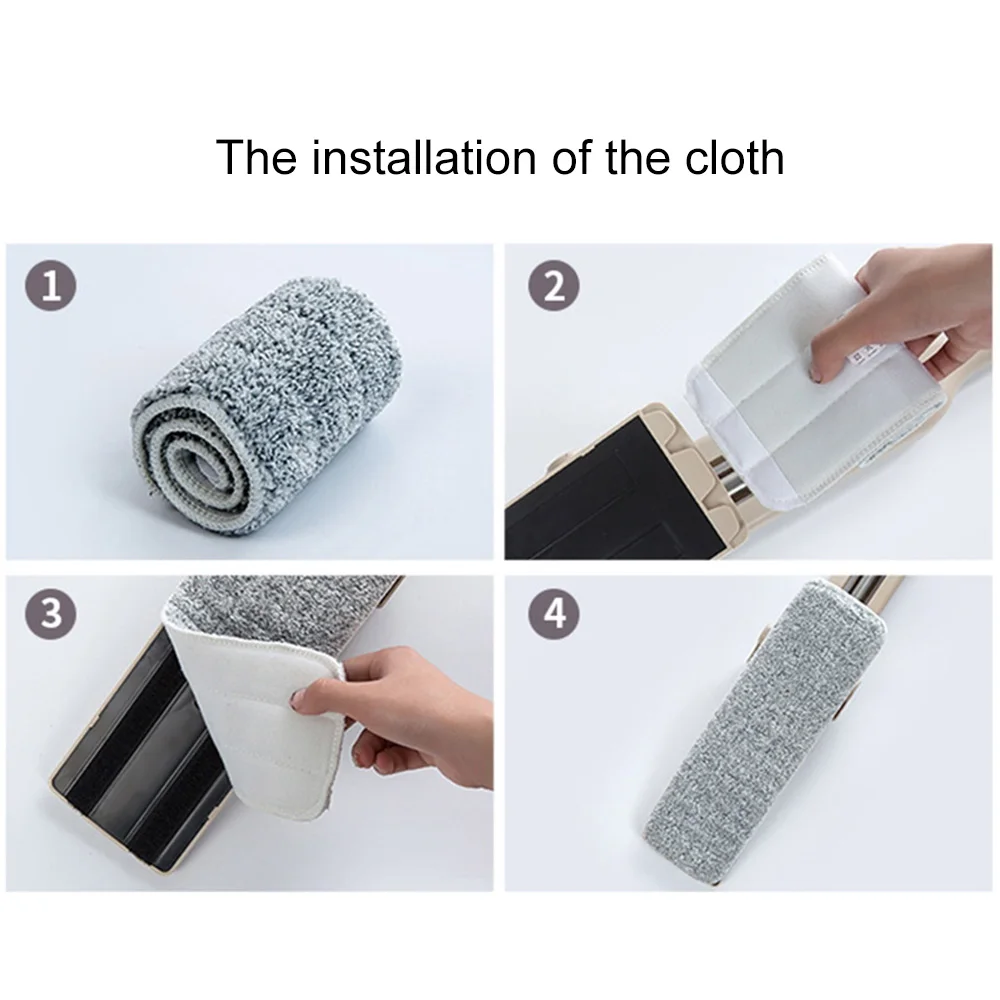 The installation of the cloth

1

2

3

4