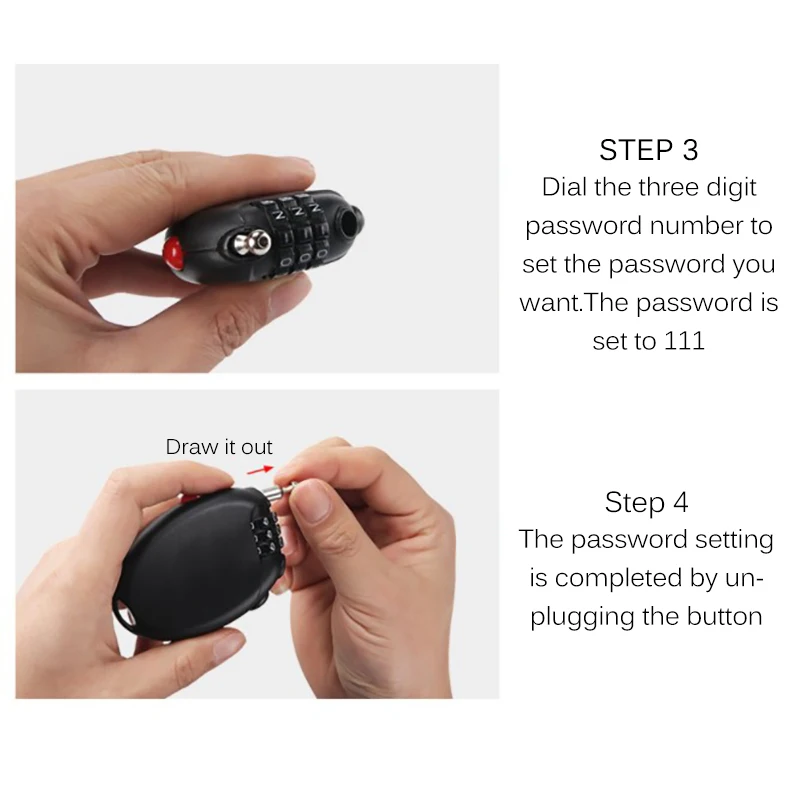 STEP 3
Dial the three digit password number to set the password you want.The password is set to 111

Draw it out

Step 4
The password setting is completed by unplugging the button